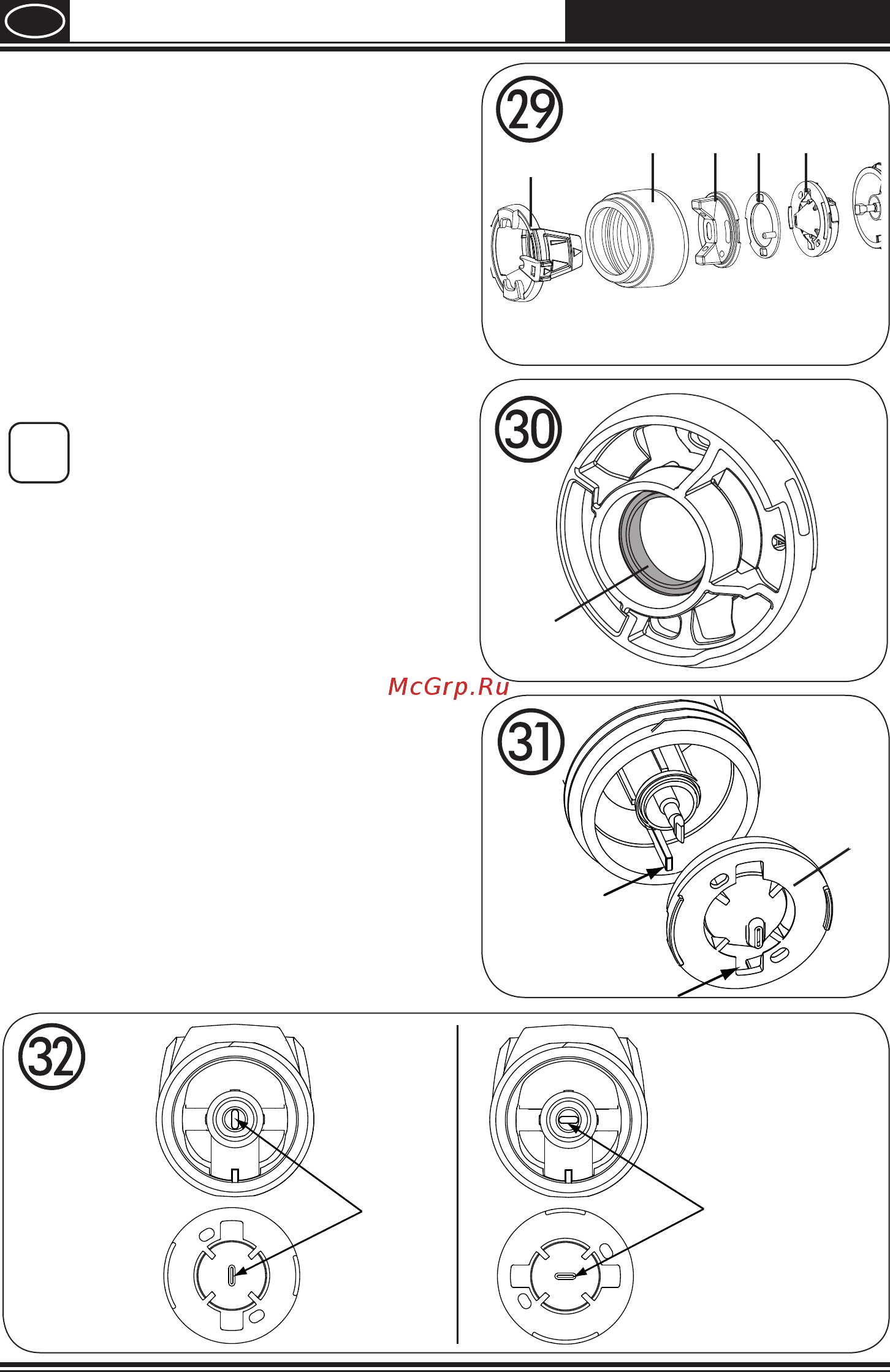 29

30

McGrp.Ru

31

32