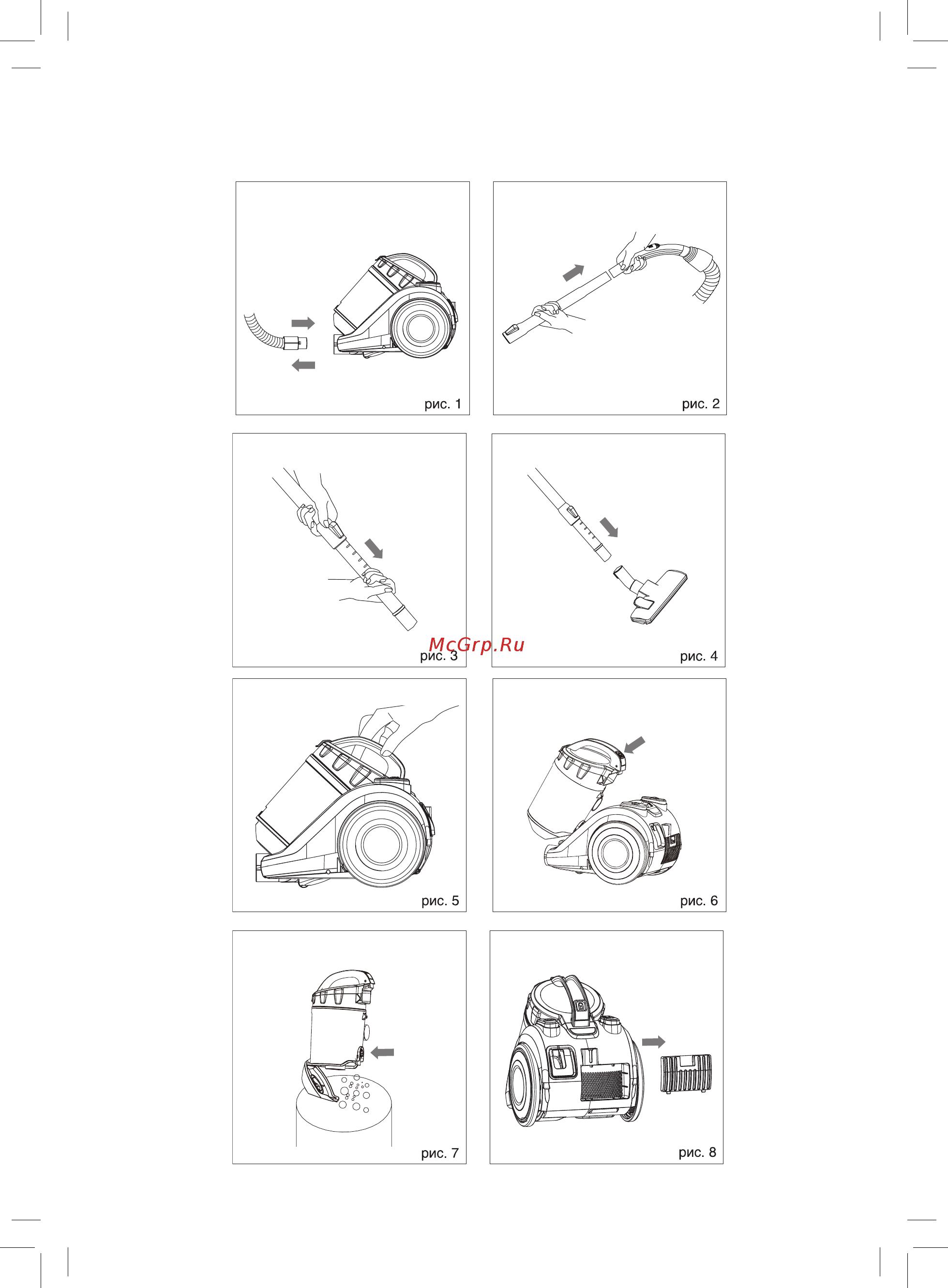 рис. 1

рис. 2

рис. 3

McGrp.Ru

рис. 4

рис. 5

рис. 6

рис. 7

рис. 8