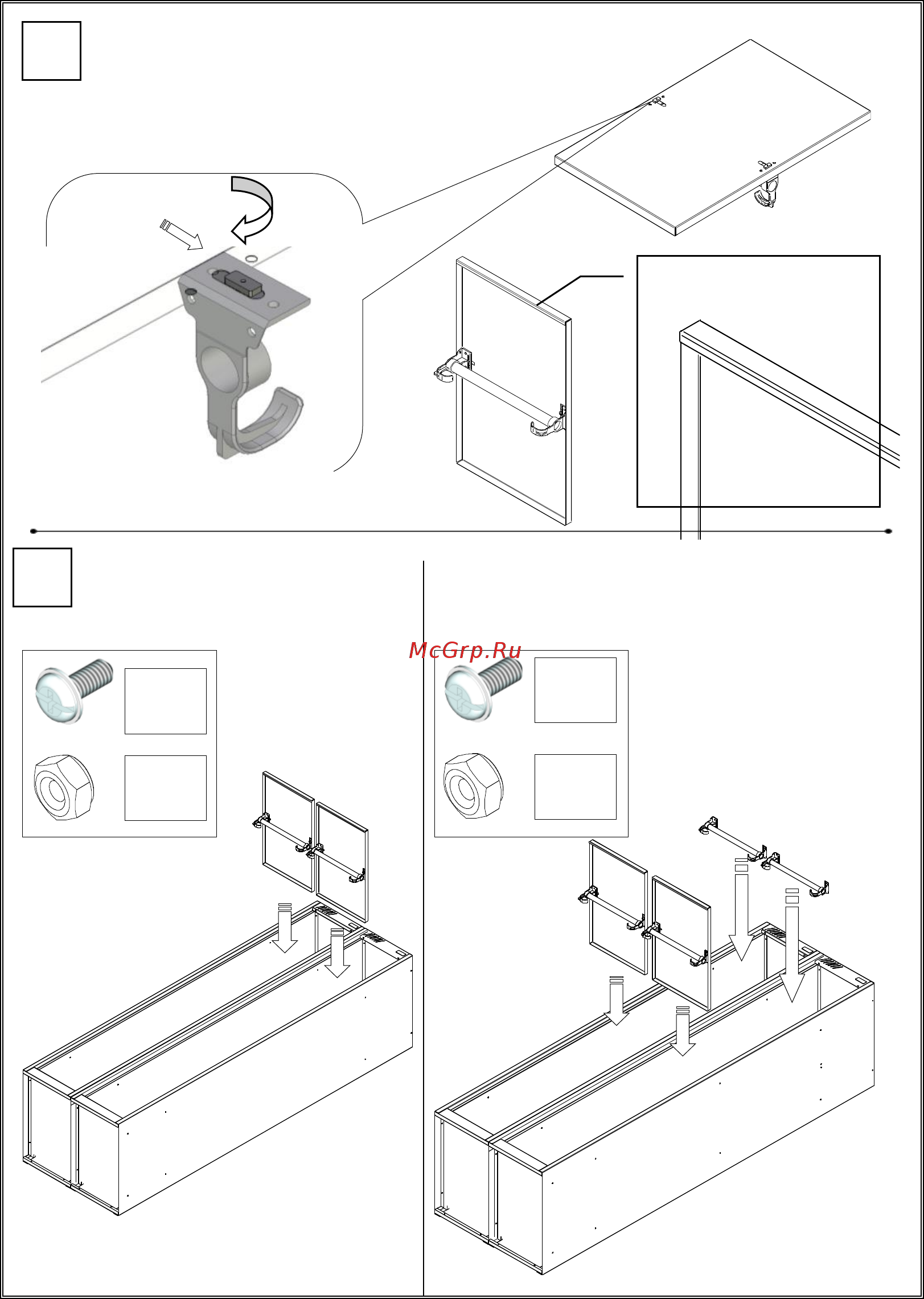 McGrp.Ru