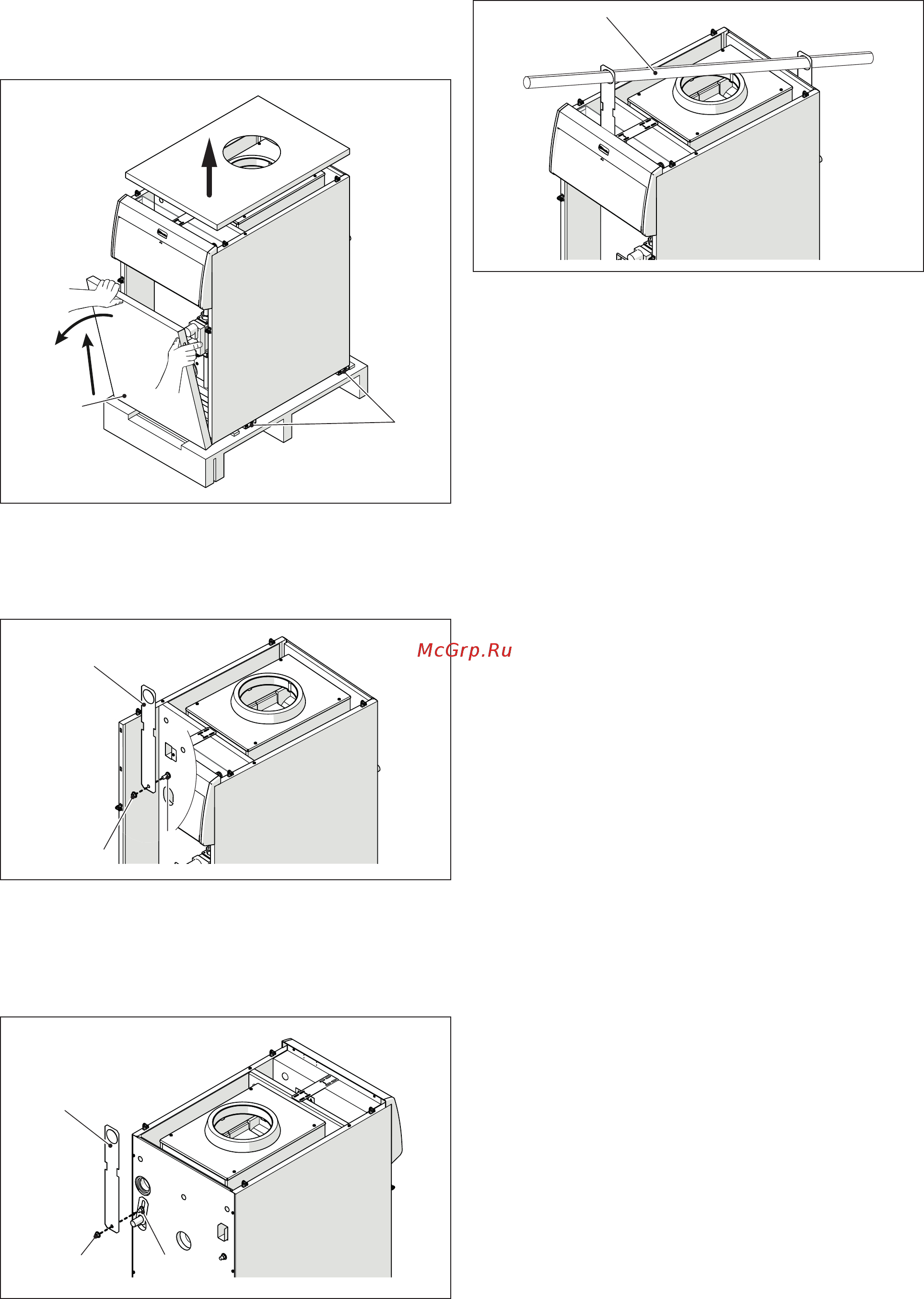 McGrp.Ru