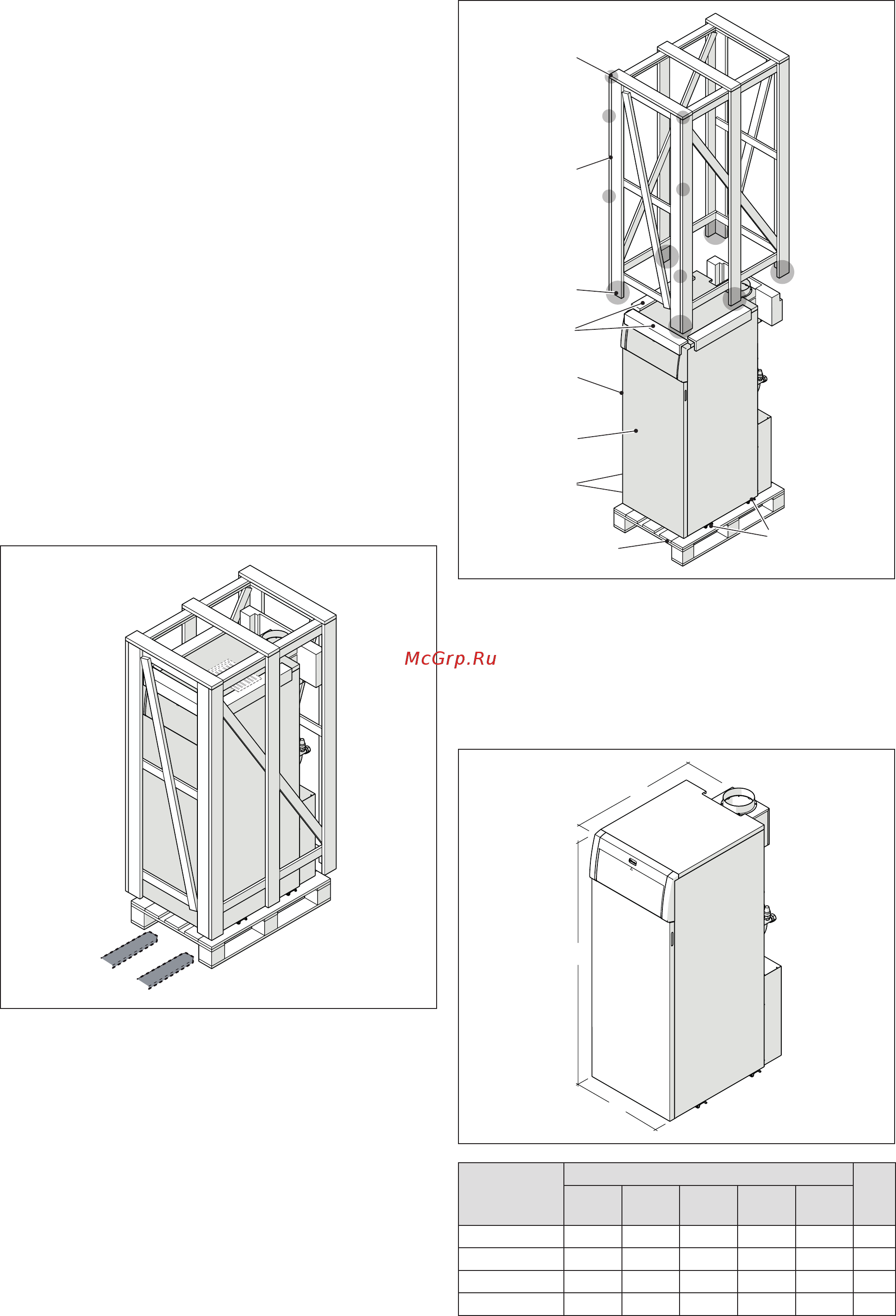 McGrp.Ru