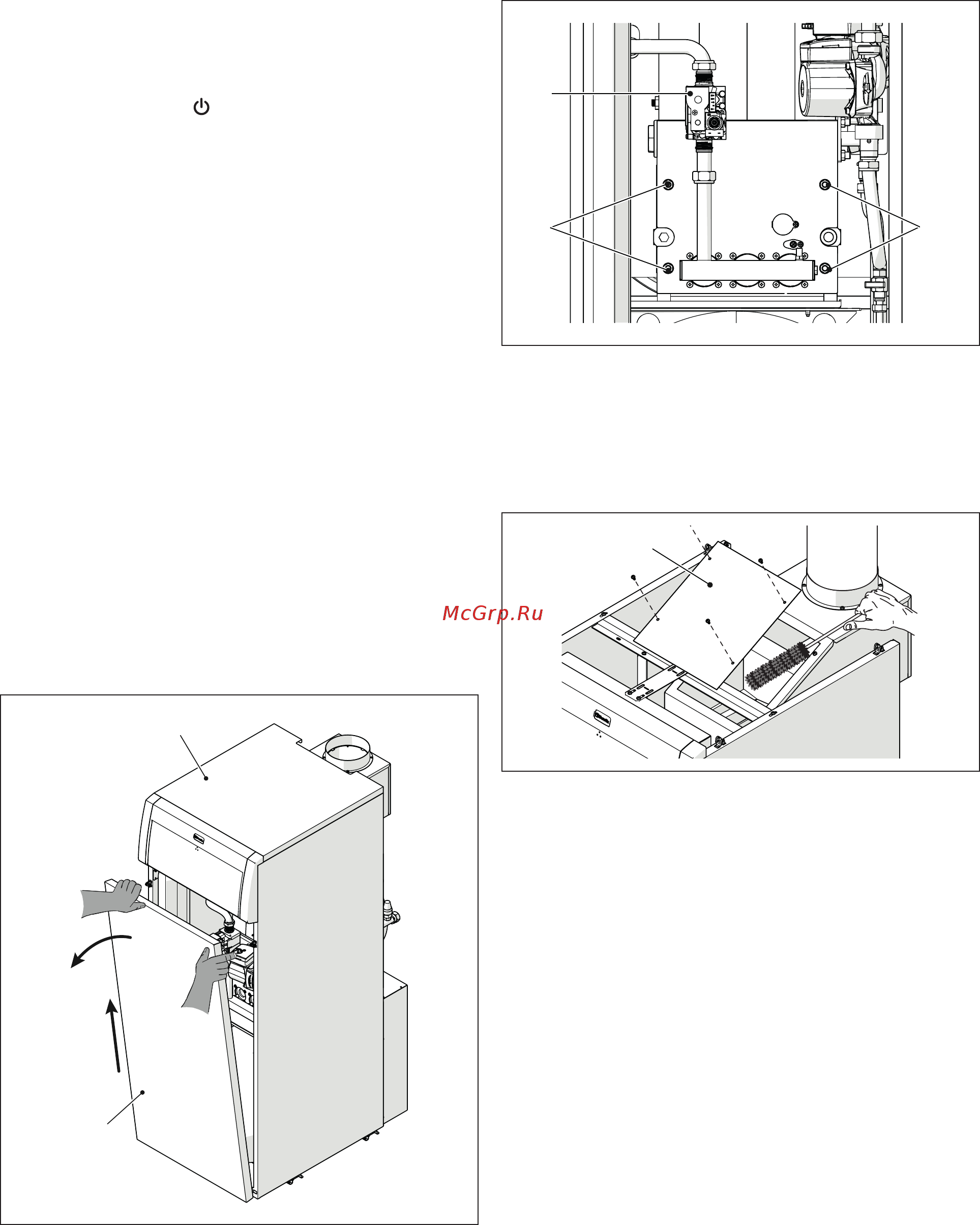 McGrp.Ru