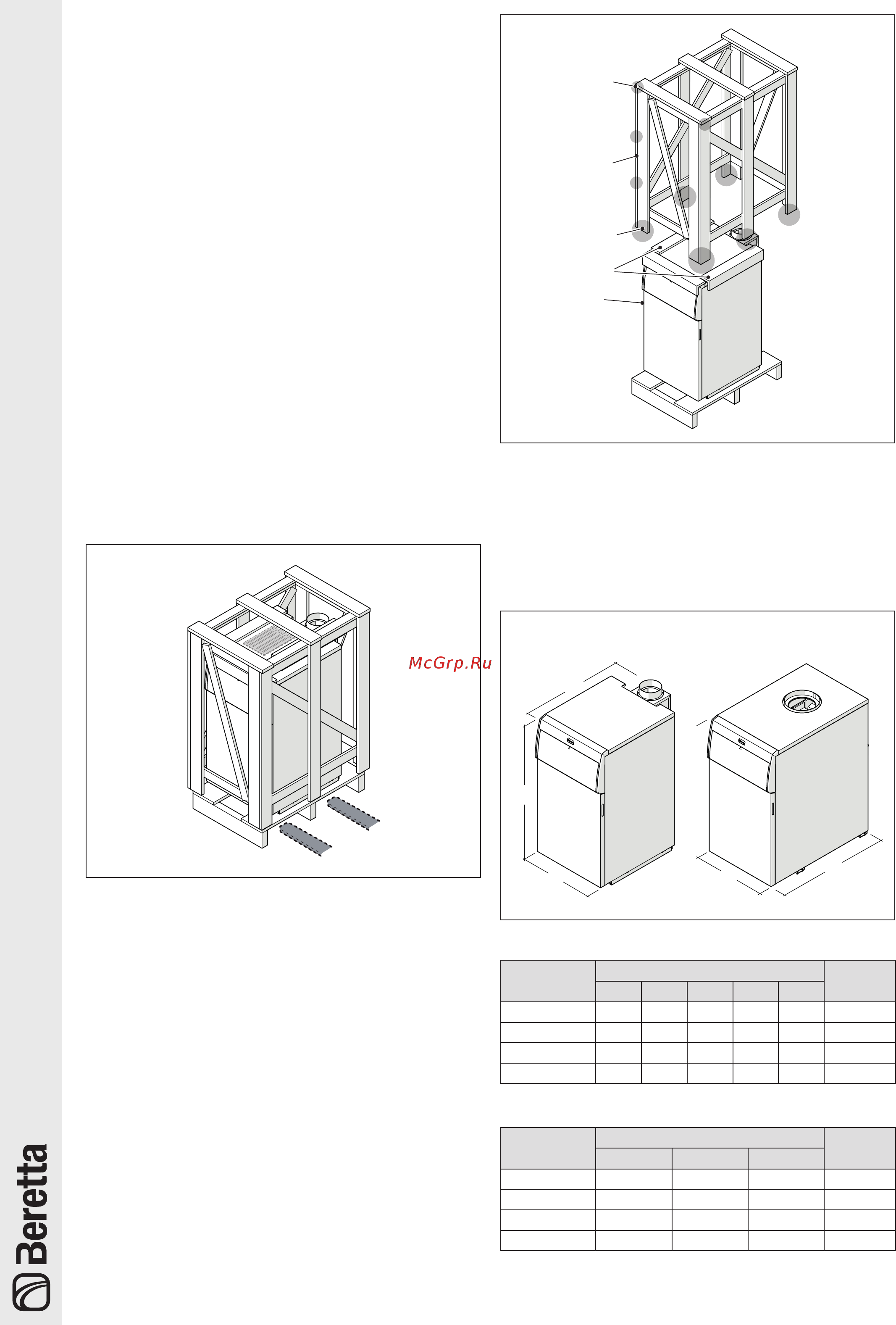 McGrp.Ru

Beretta