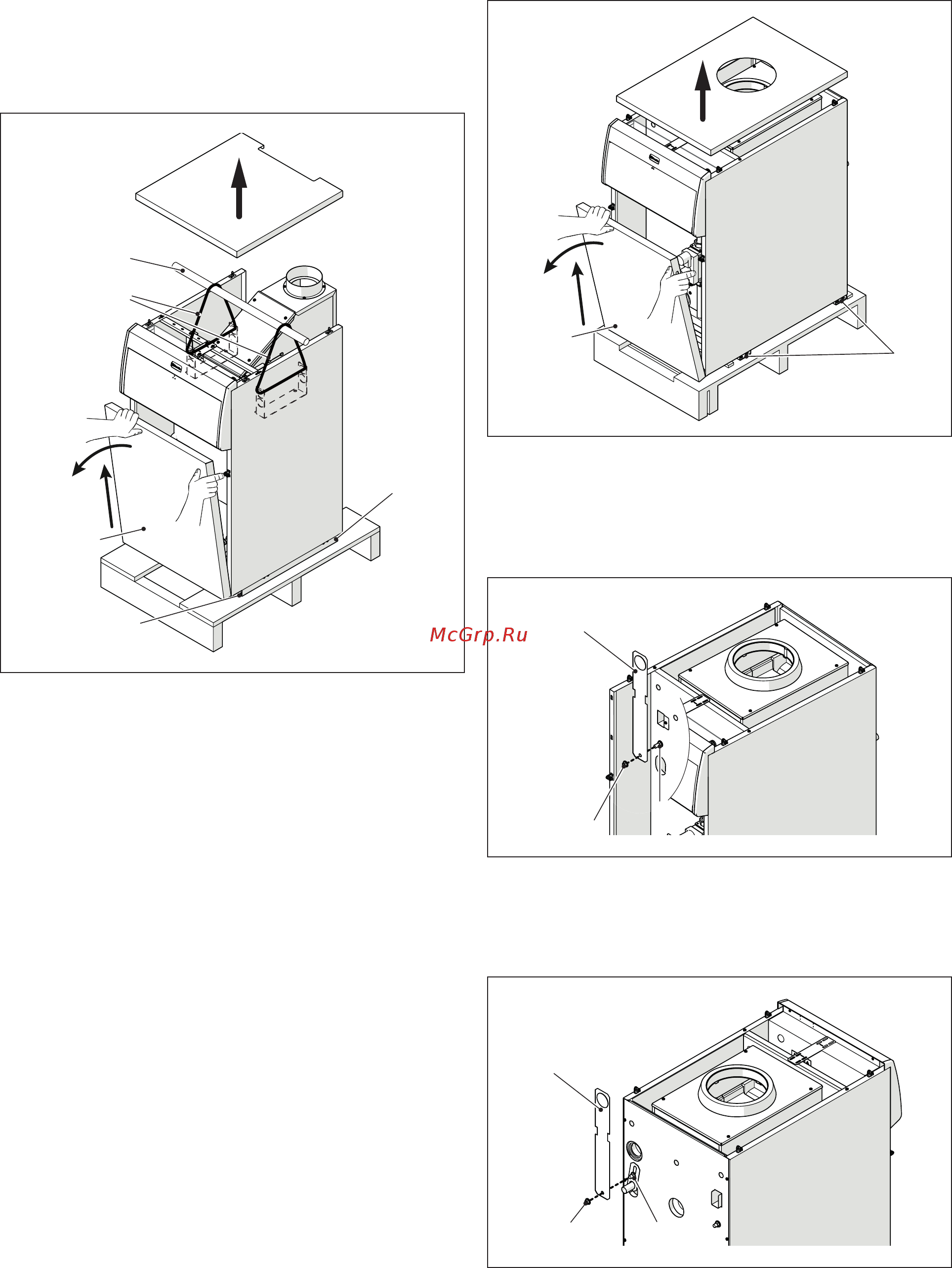 McGrp.Ru