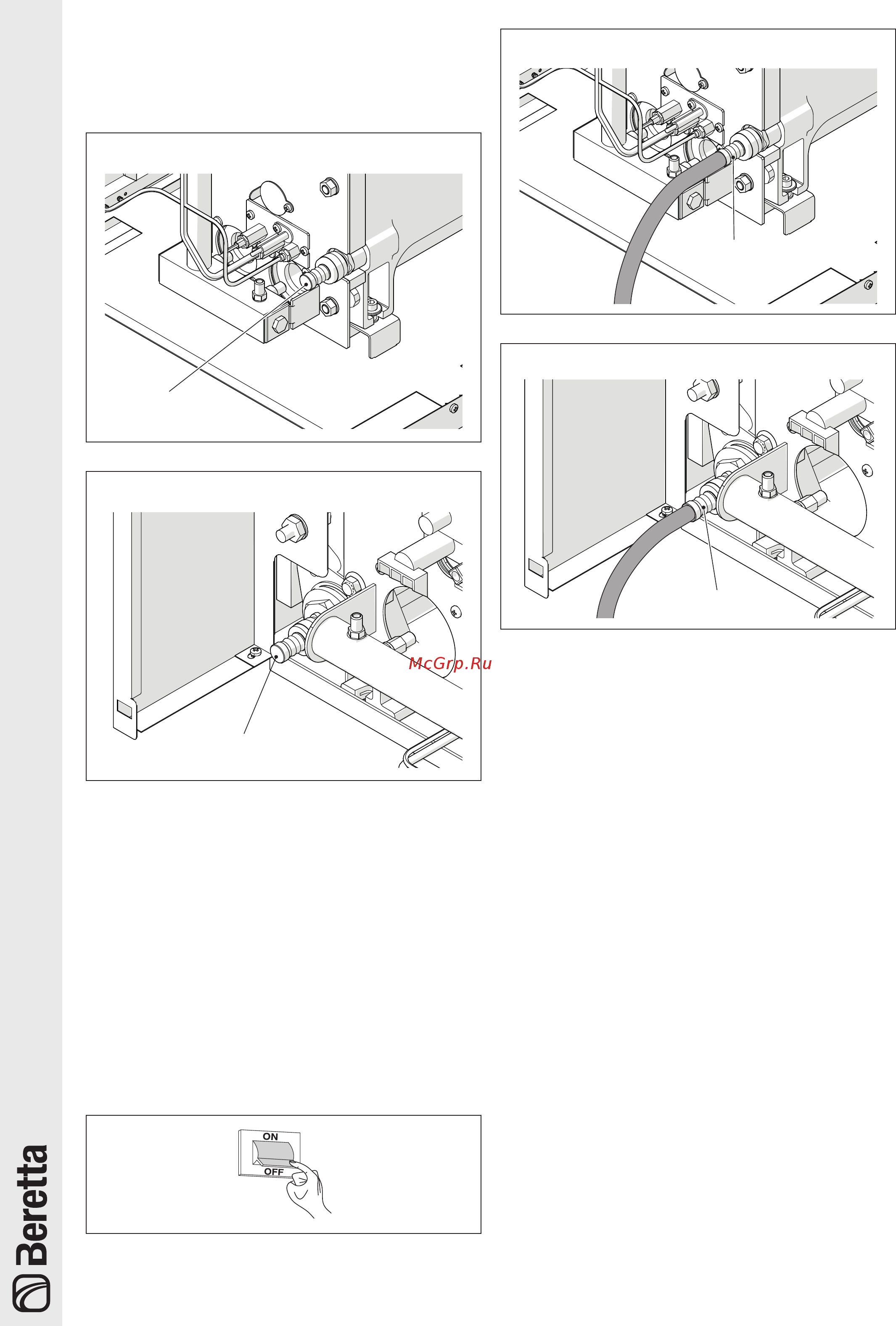 McGrp.Ru

ON
OFF

Beretta