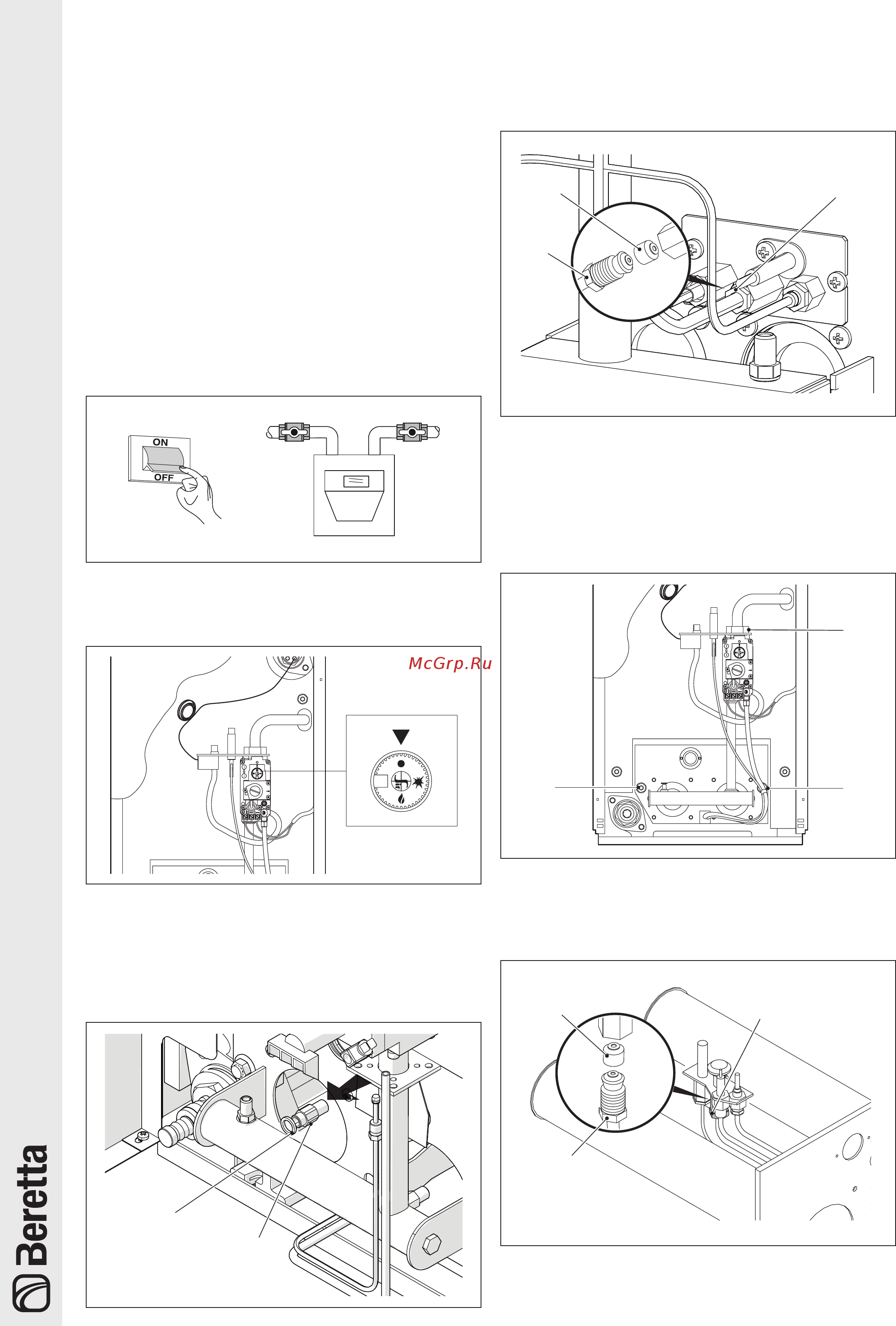 ON
OFF

McGrp.Ru

Beretta