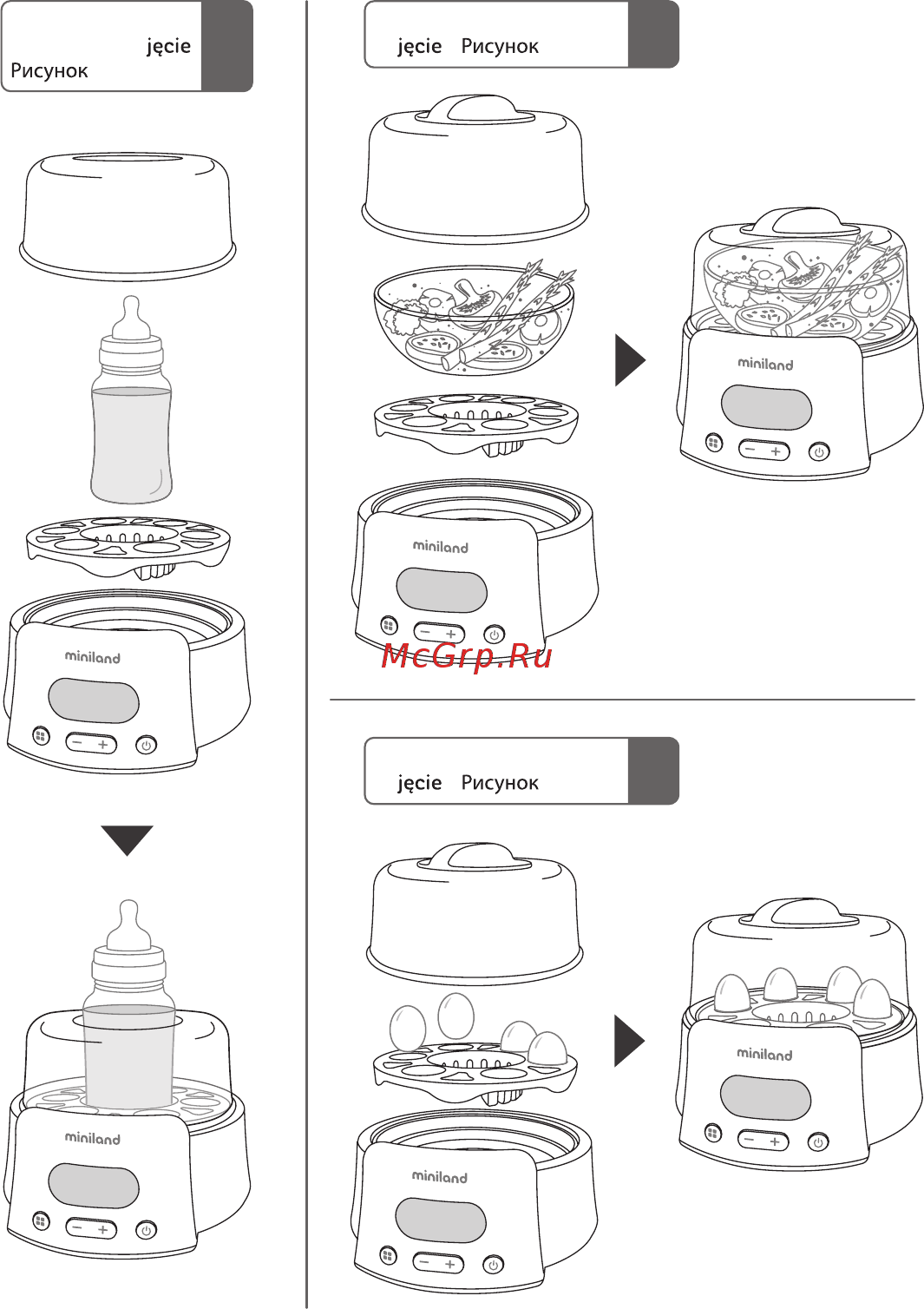 jęcie
Рисунок

miniland

miniland

jęcie Рисунок

miniland

miniland

McGrp.Ru

jęcie Рисунок

miniland

miniland