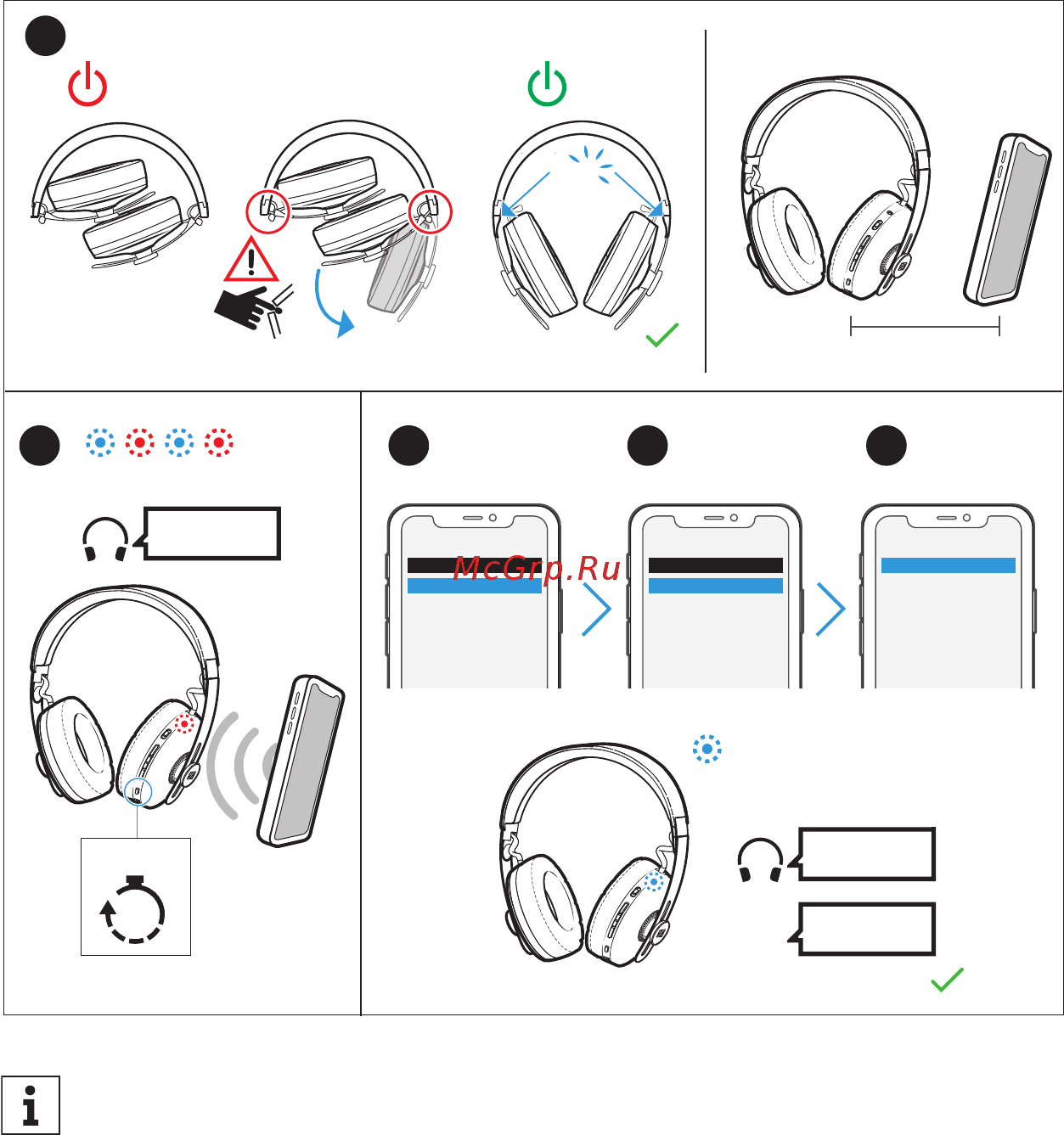 McGrp.Ru