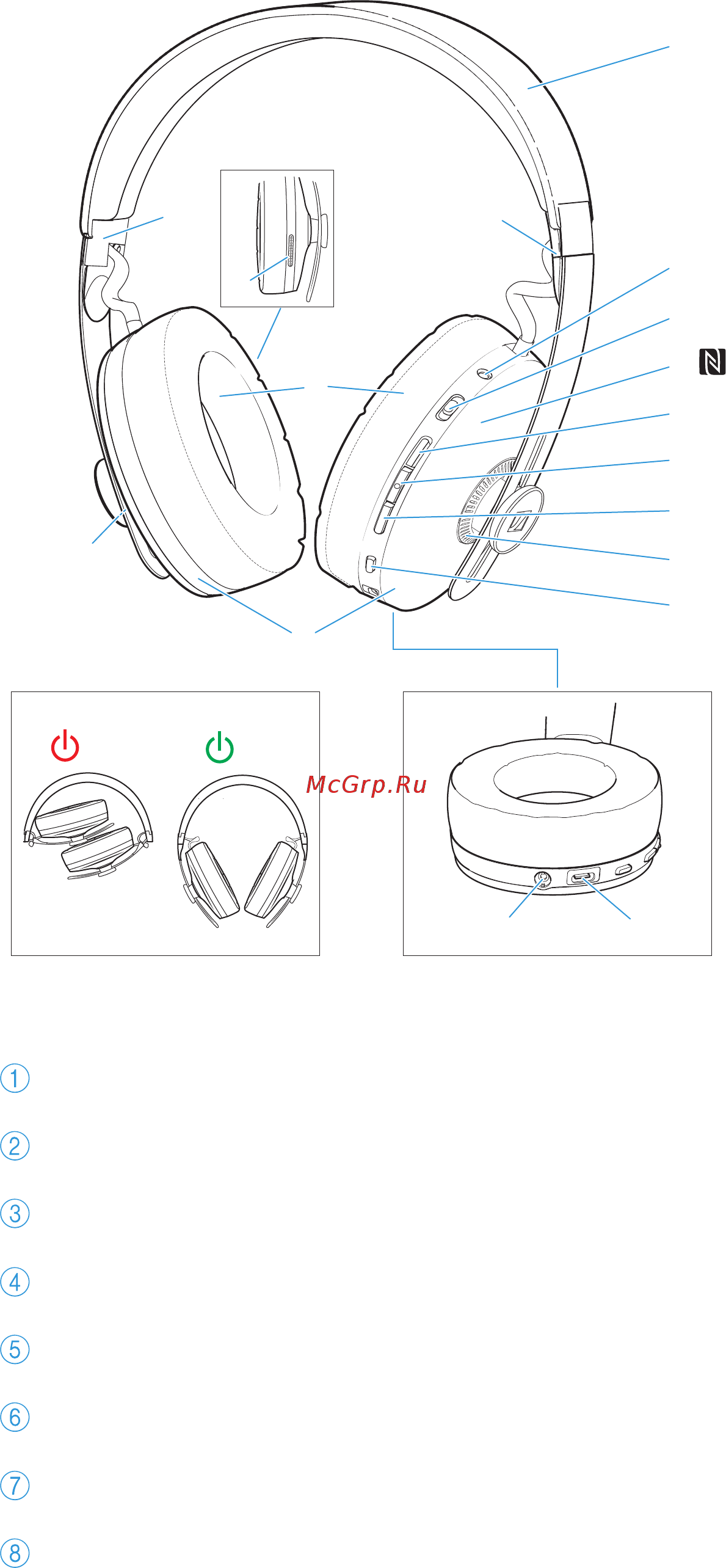 McGrp.Ru

1

2

3

4

5

6

7

8