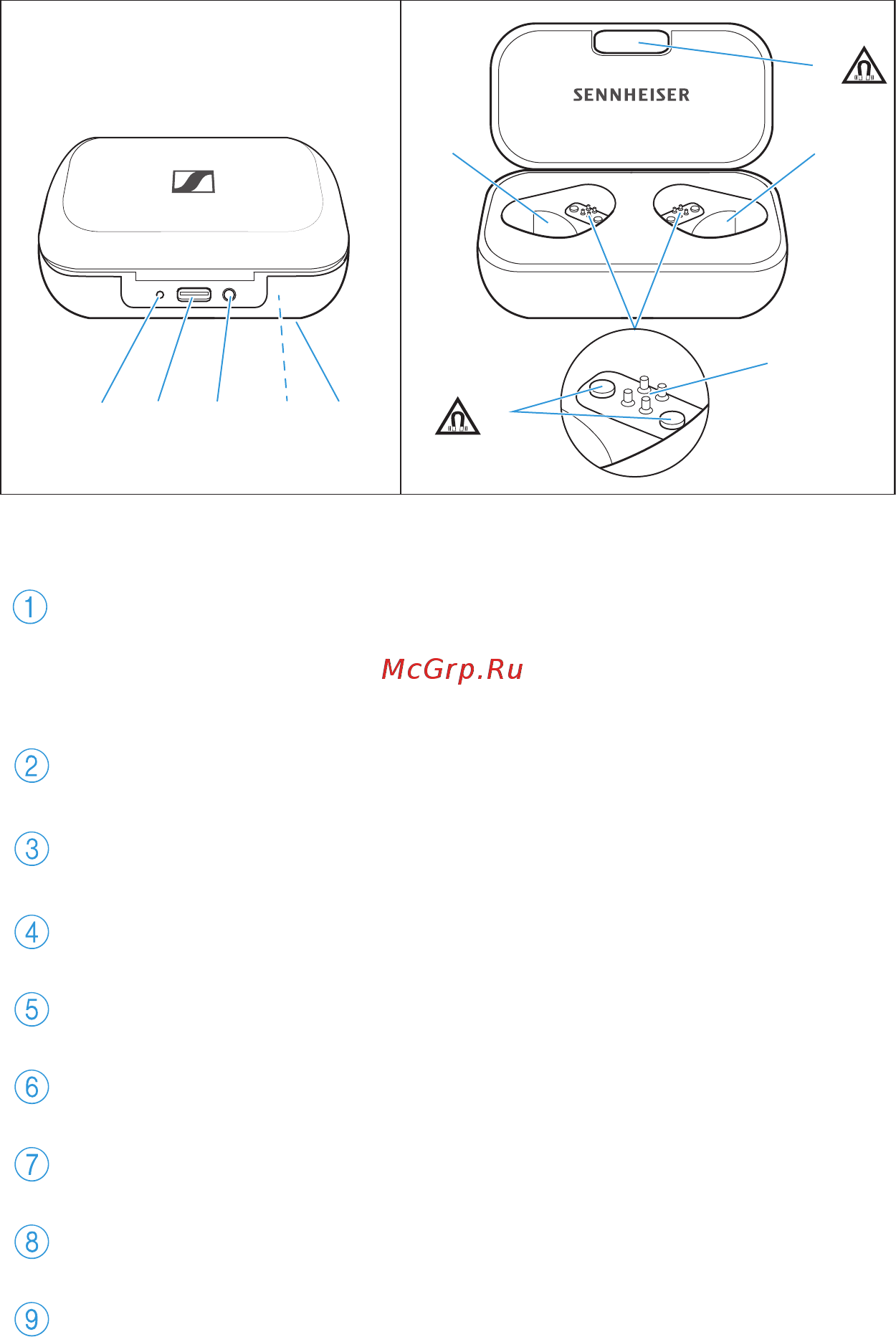 SENNHEISER

1

McGrp.Ru

2

3

4

5

6

7

8

9