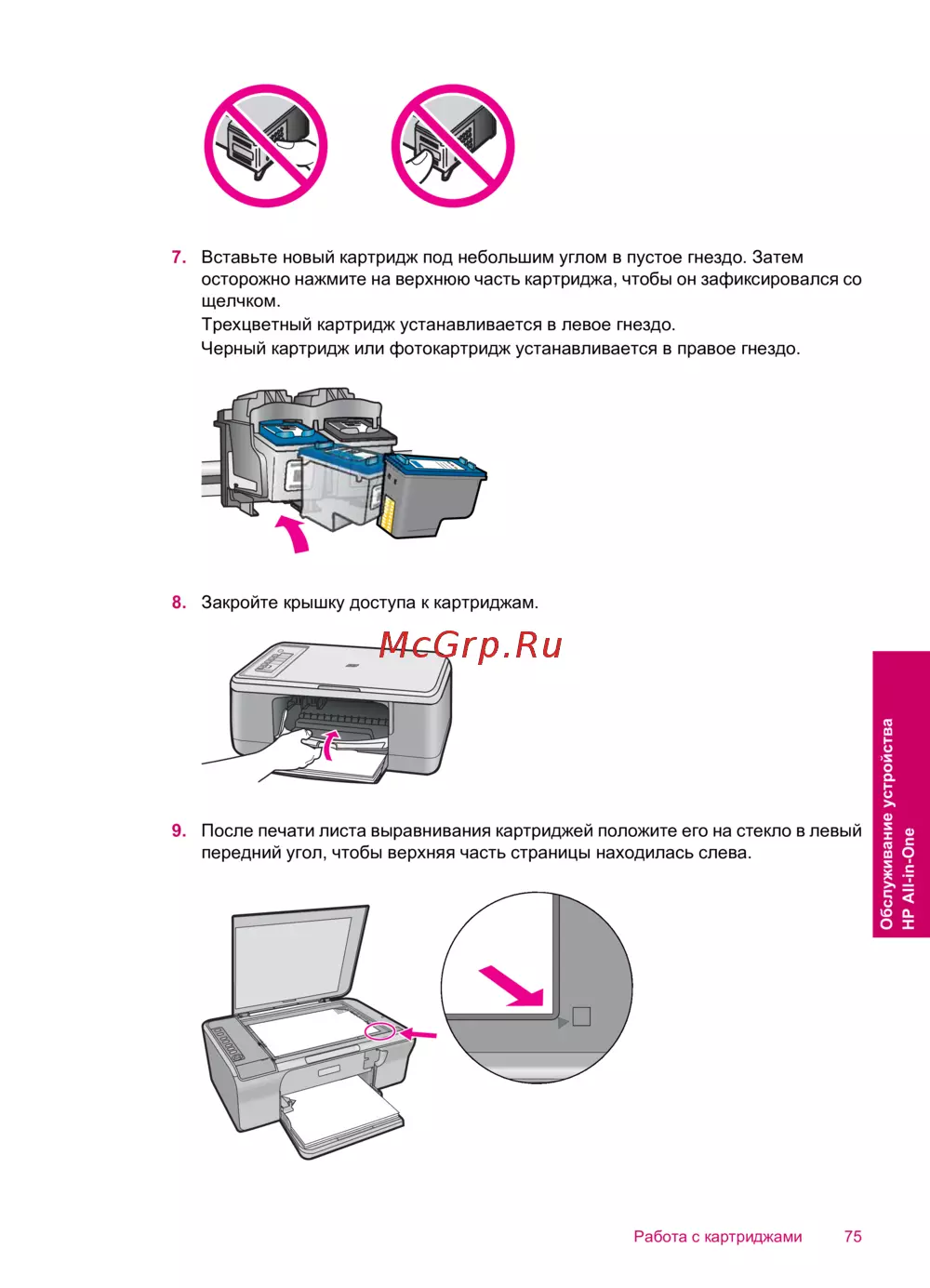 7. Вставьте новый картридж под небольшим углом в пустое гнездо. Затем осторожно нажмите на верхнюю часть картриджа, чтобы он зафиксировался со щелчком.

Трехцветный картридж устанавливается в левое гнездо.

Черный картридж или фотокартридж устанавливается в правое гнездо.

8. Закройте крышку доступа к картриджам.

McGrp.Ru

9. После печати листа выравнивания картриджей положите его на стекло в левый передний угол, чтобы верхняя часть страницы находилась слева.

Обслуживание устройства HP All-in-One

Работа с картриджами 75