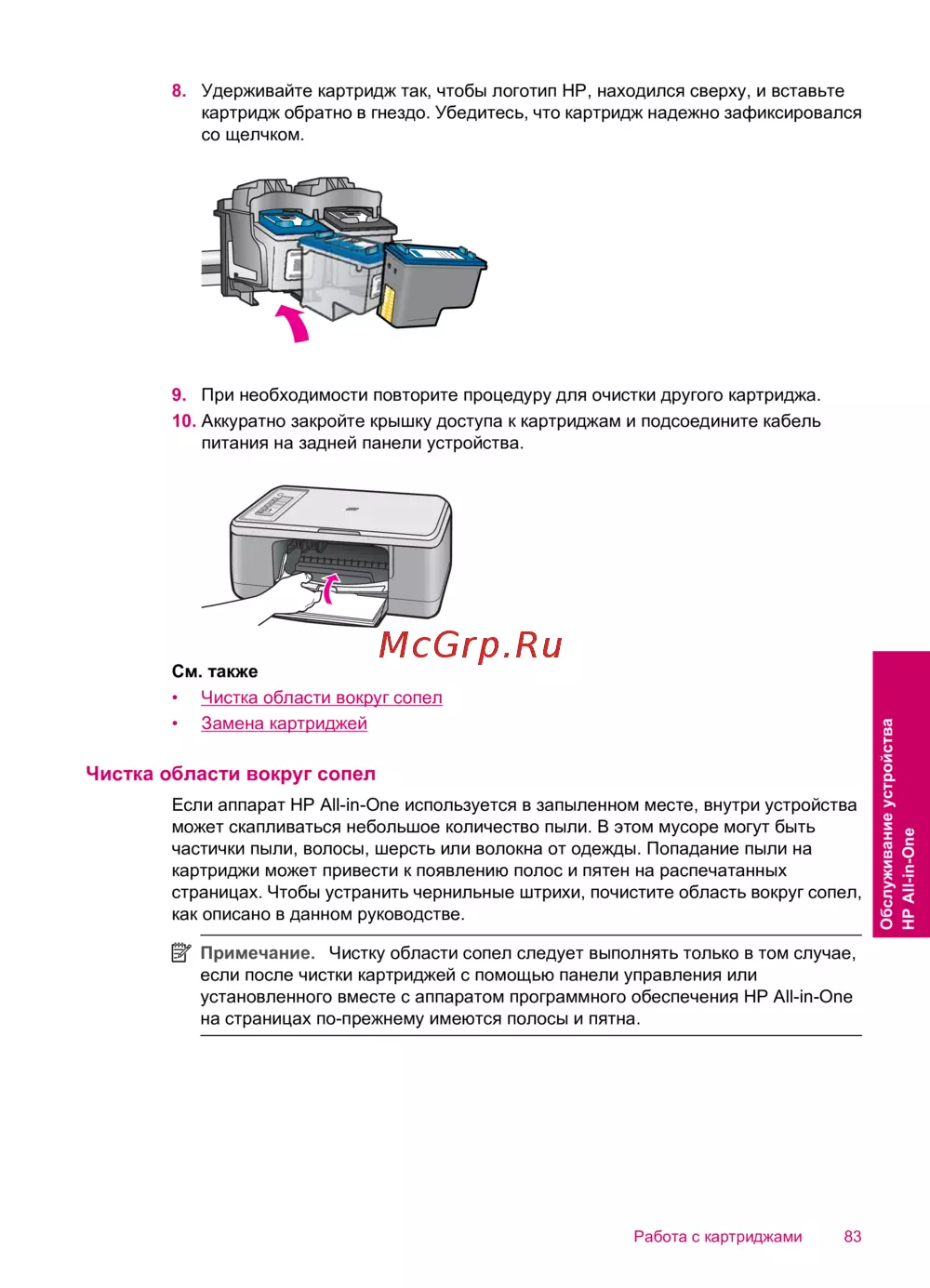 8. Удерживайте картридж так, чтобы логотип HP, находился сверху, и вставьте картридж обратно в гнездо. Убедитесь, что картридж надежно зафиксировался со щелчком.

9. При необходимости повторите процедуру для очистки другого картриджа.

10. Аккуратно закройте крышку доступа к картриджам и подсоедините кабель питания на задней панели устройства.

McGrp.Ru

См. также

• Чистка области вокруг сопел
• Замена картриджей

Чистка области вокруг сопел

Если аппарат HP All-in-One используется в запыленном месте, внутри устройства может скапливаться небольшое количество пыли. В этом мусоре могут быть частички пыли, волосы, шерсть или волокна от одежды. Попадание пыли на картриджи может привести к появлению полос и пятен на распечатанных страницах. Чтобы устранить чернильные штрихи, почистите область вокруг сопел, как описано в данном руководстве.

Примечание. Чистку области сопел следует выполнять только в том случае, если после чистки картриджей с помощью панели управления или установленного вместе с аппаратом программного обеспечения HP All-in-One на страницах по-прежнему имеются полосы и пятна.

Обслуживание устройства HP All-in-One

Работа с картриджами 83