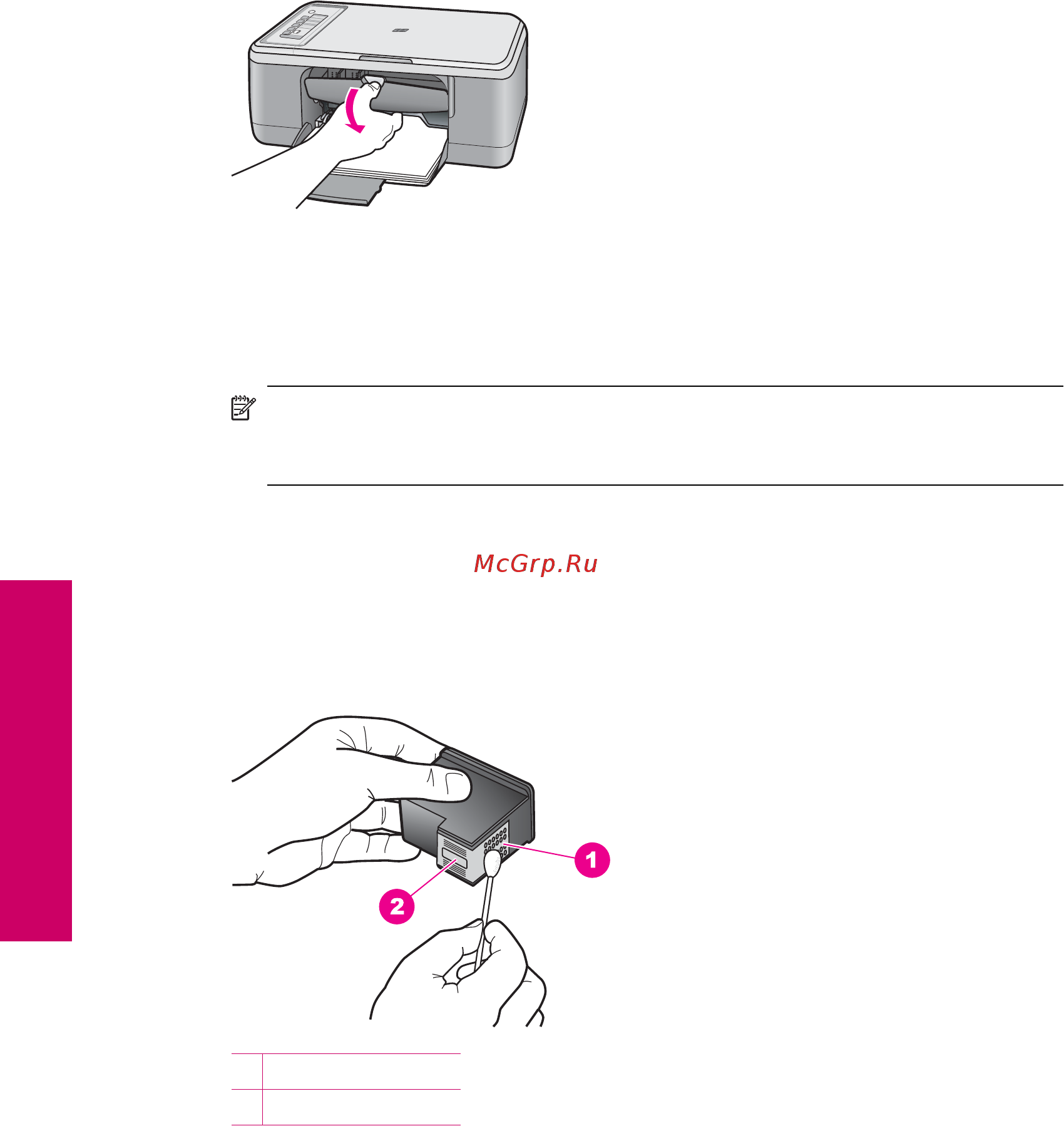 McGrp.Ru

1

2