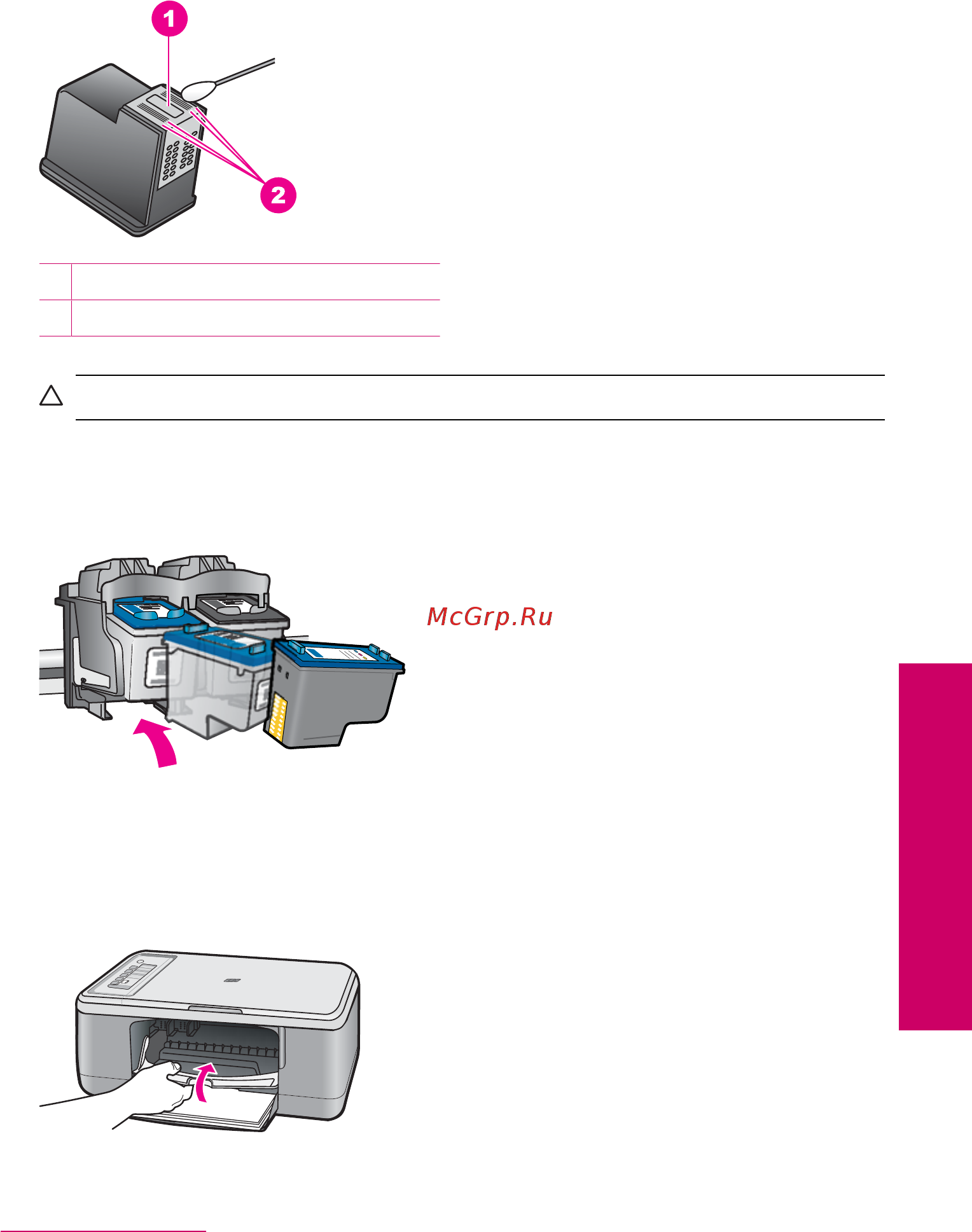 1

2

McGrp.Ru