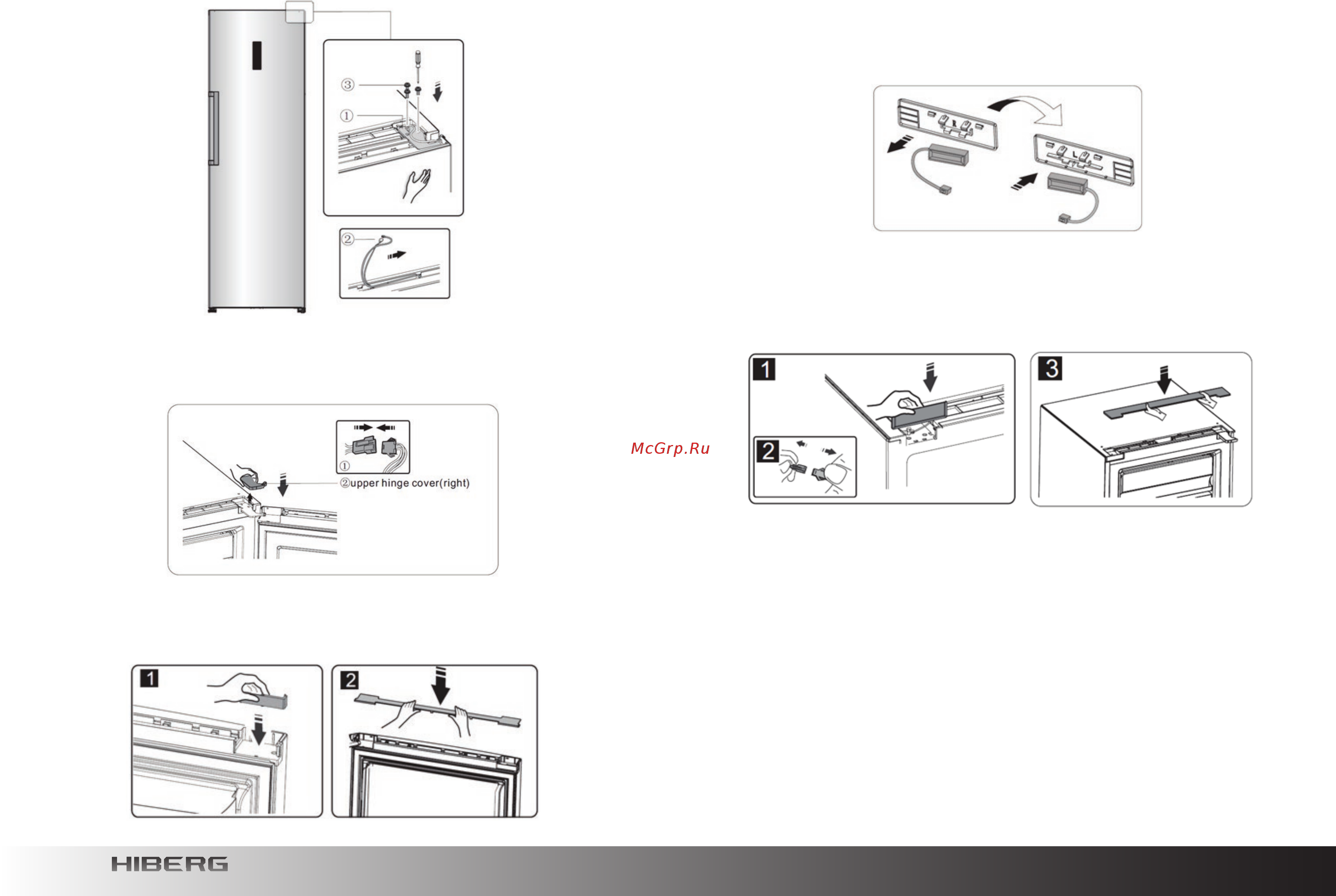 ③
①
②

①
②upper hinge cover(right)

1
2

McGrp.Ru

1
2
3

HIBERG