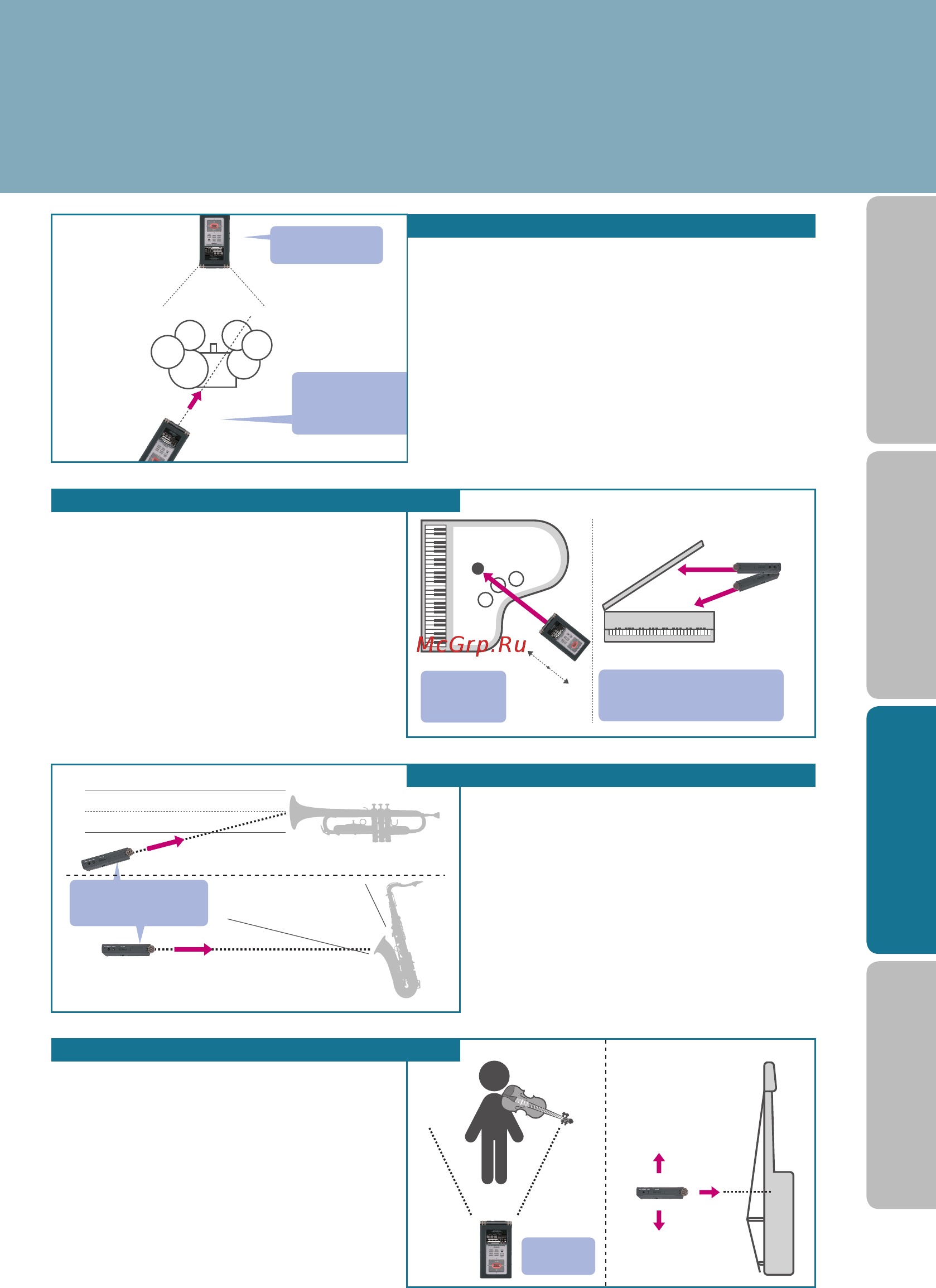 McGrp.Ru