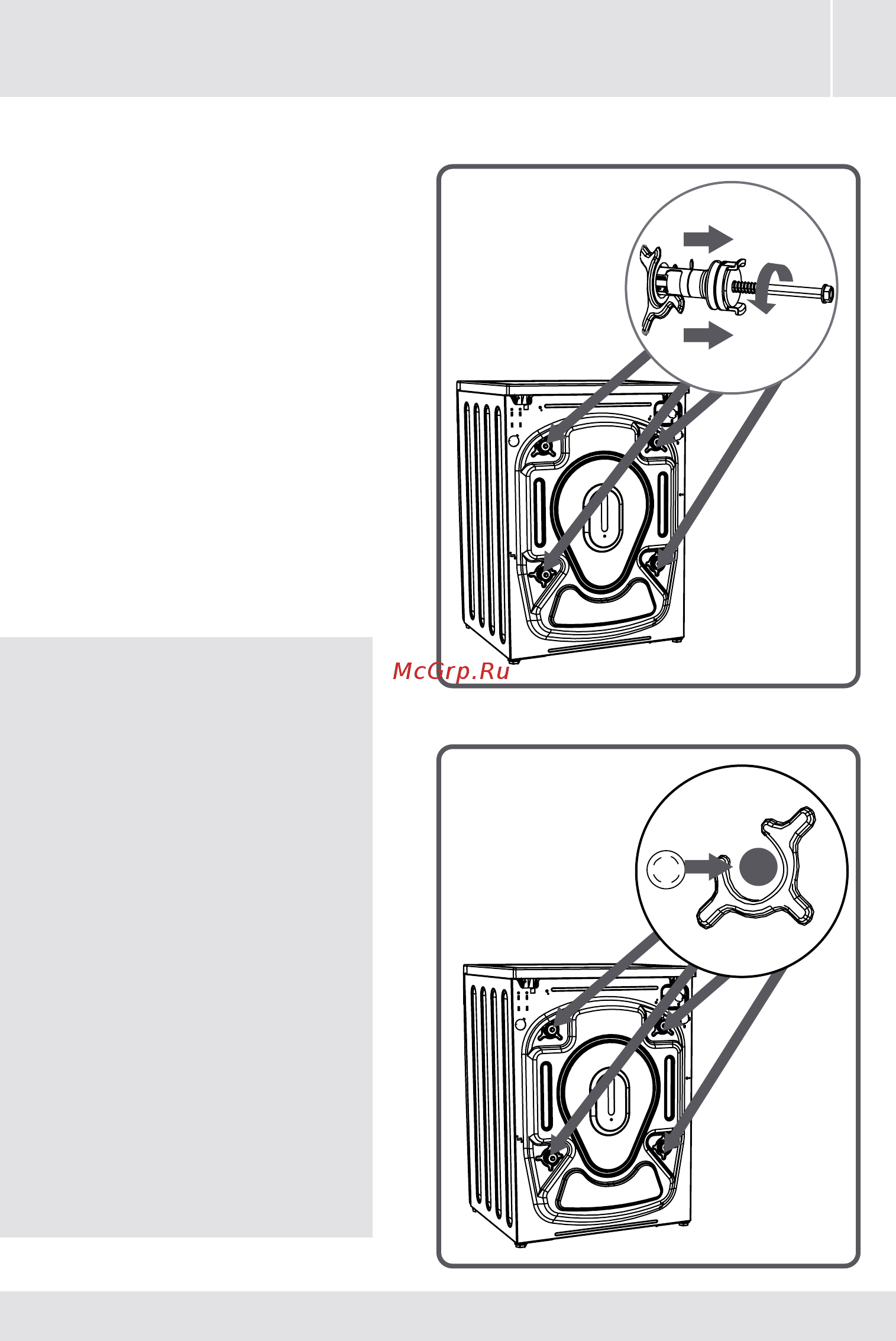 McGrp.Ru