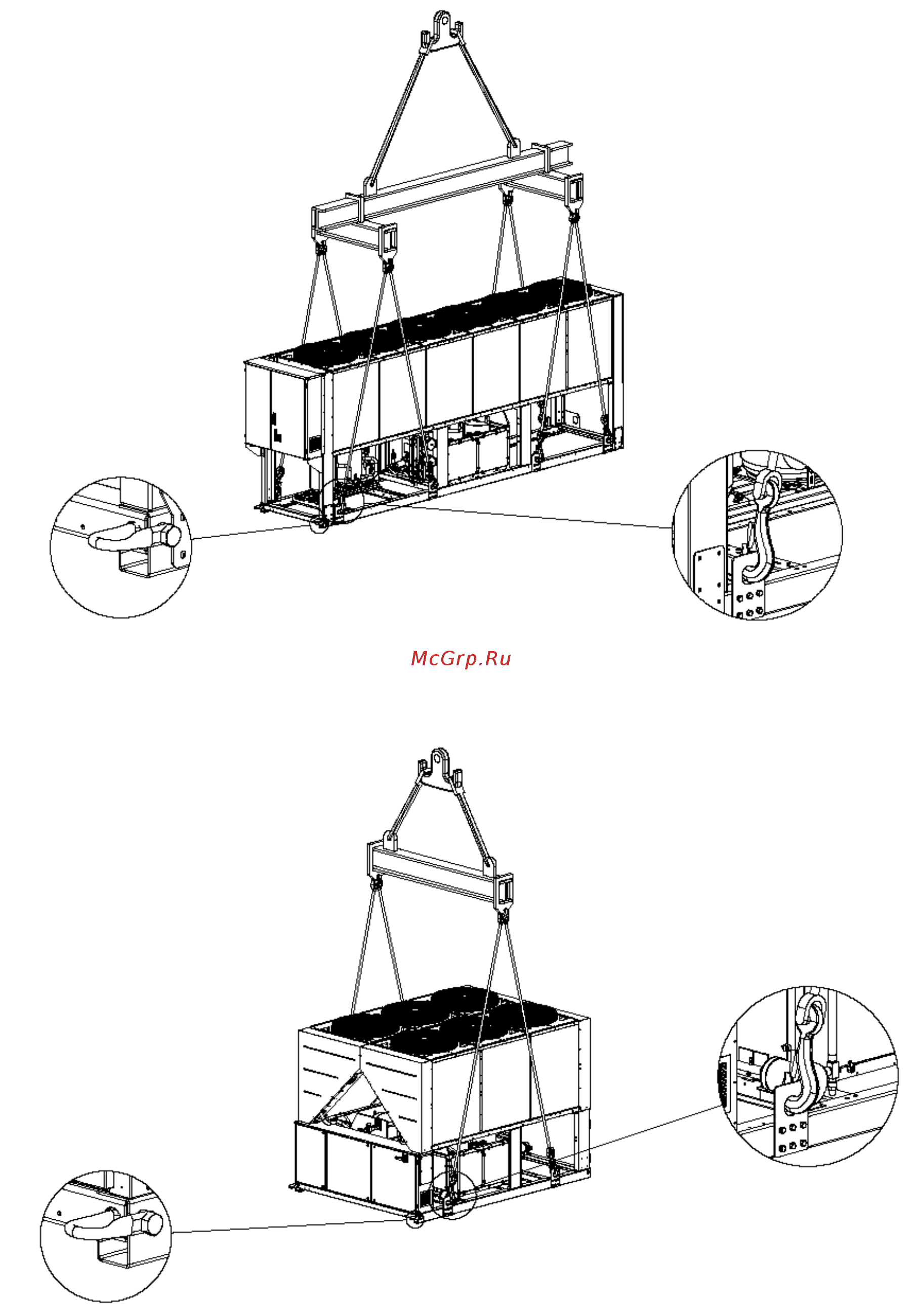 McGrp.Ru