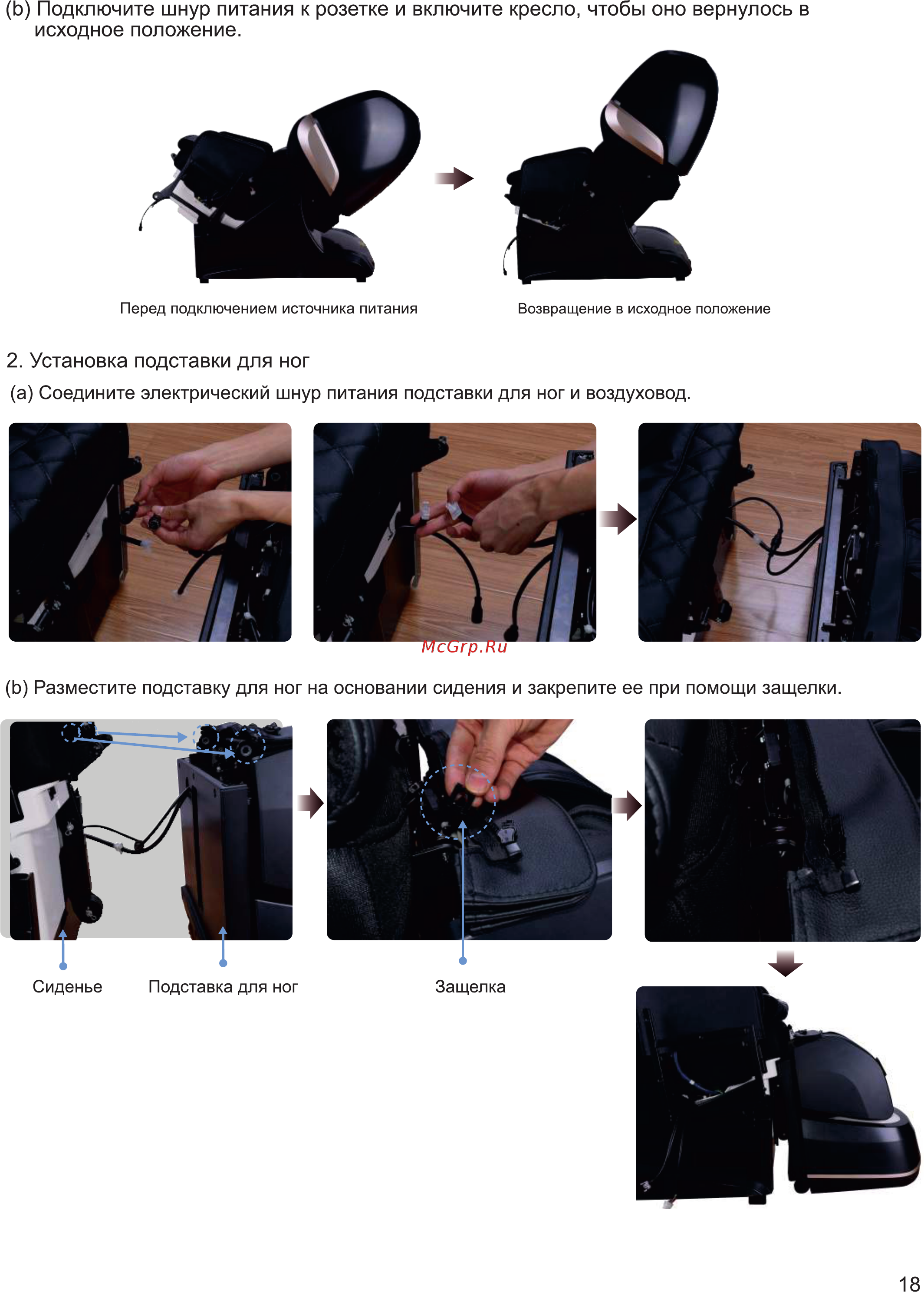 (b) Подключите шнур питания к розетке и включите кресло, чтобы оно вернулось в исходное положение.

Перед подключением источника питания

Возвращение в исходное положение

2. Установка подставки для ног

(a) Соедините электрический шнур питания подставки для ног и воздуховод.

McGrp.Ru

(b) Разместите подставку для ног на основании сидения и закрепите ее при помощи защелки.

Сиденье

Подставка для ног

Защелка

18