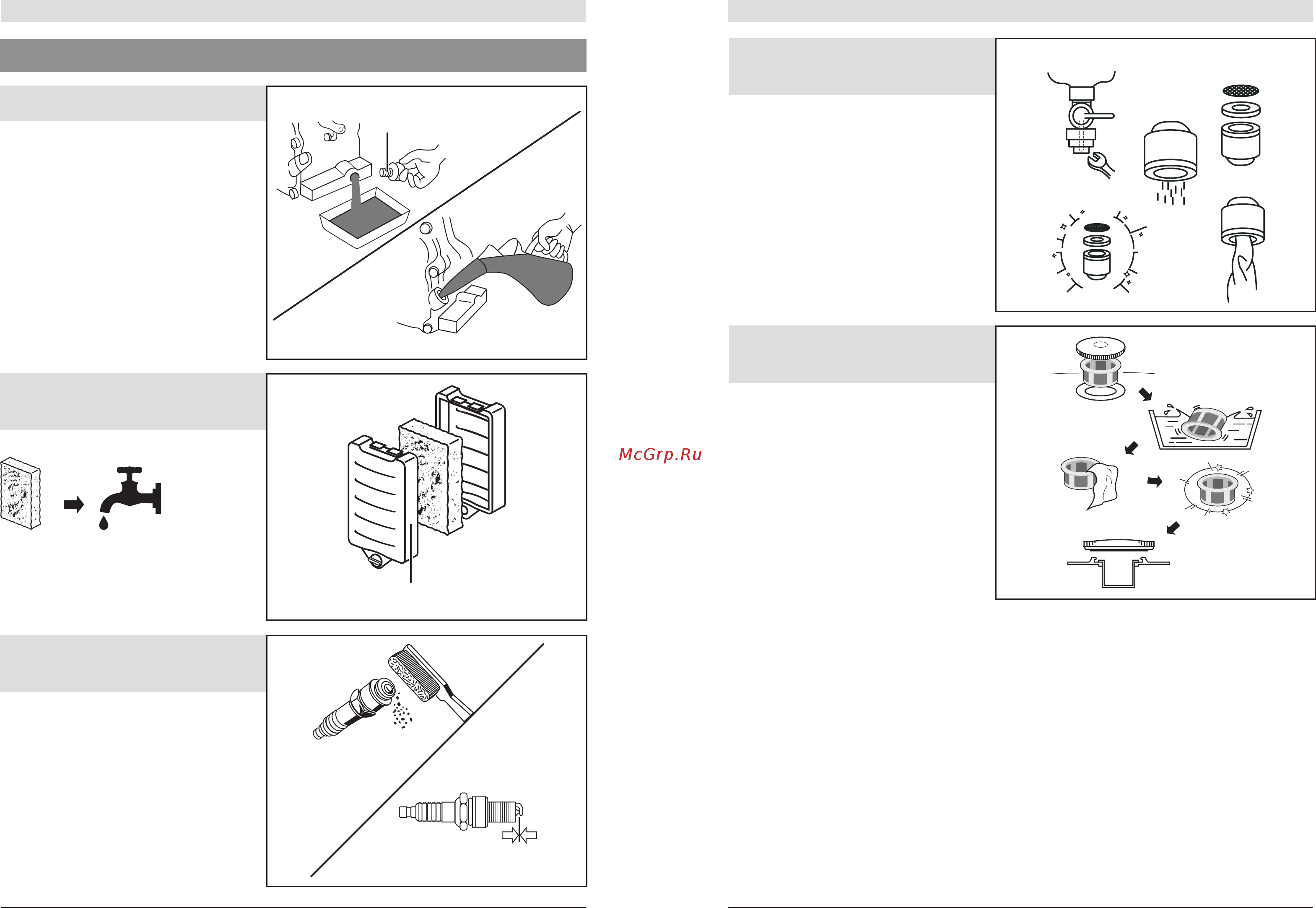 McGrp.Ru