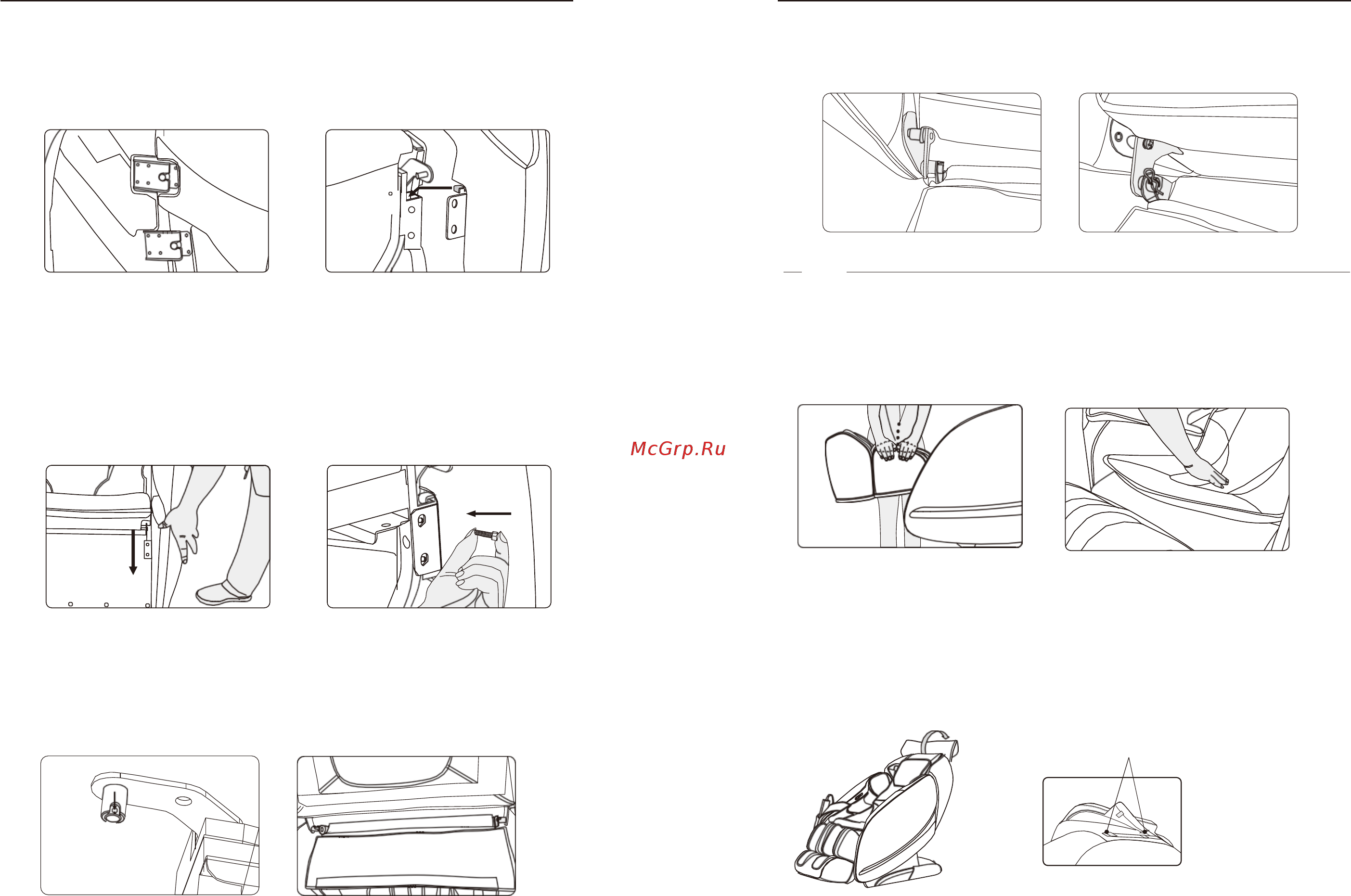 McGrp.Ru