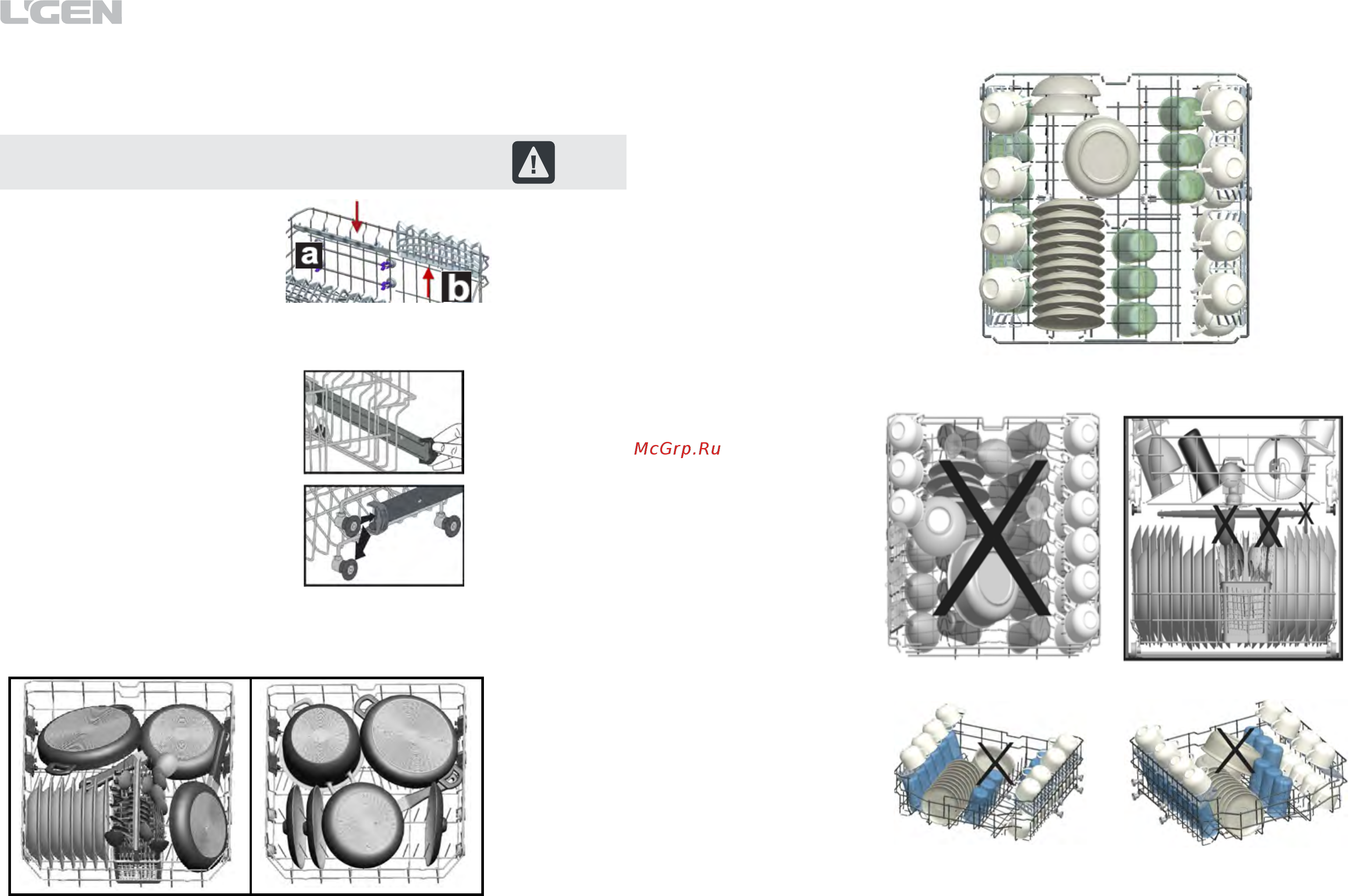 L'GEN

a

b

McGrp.Ru