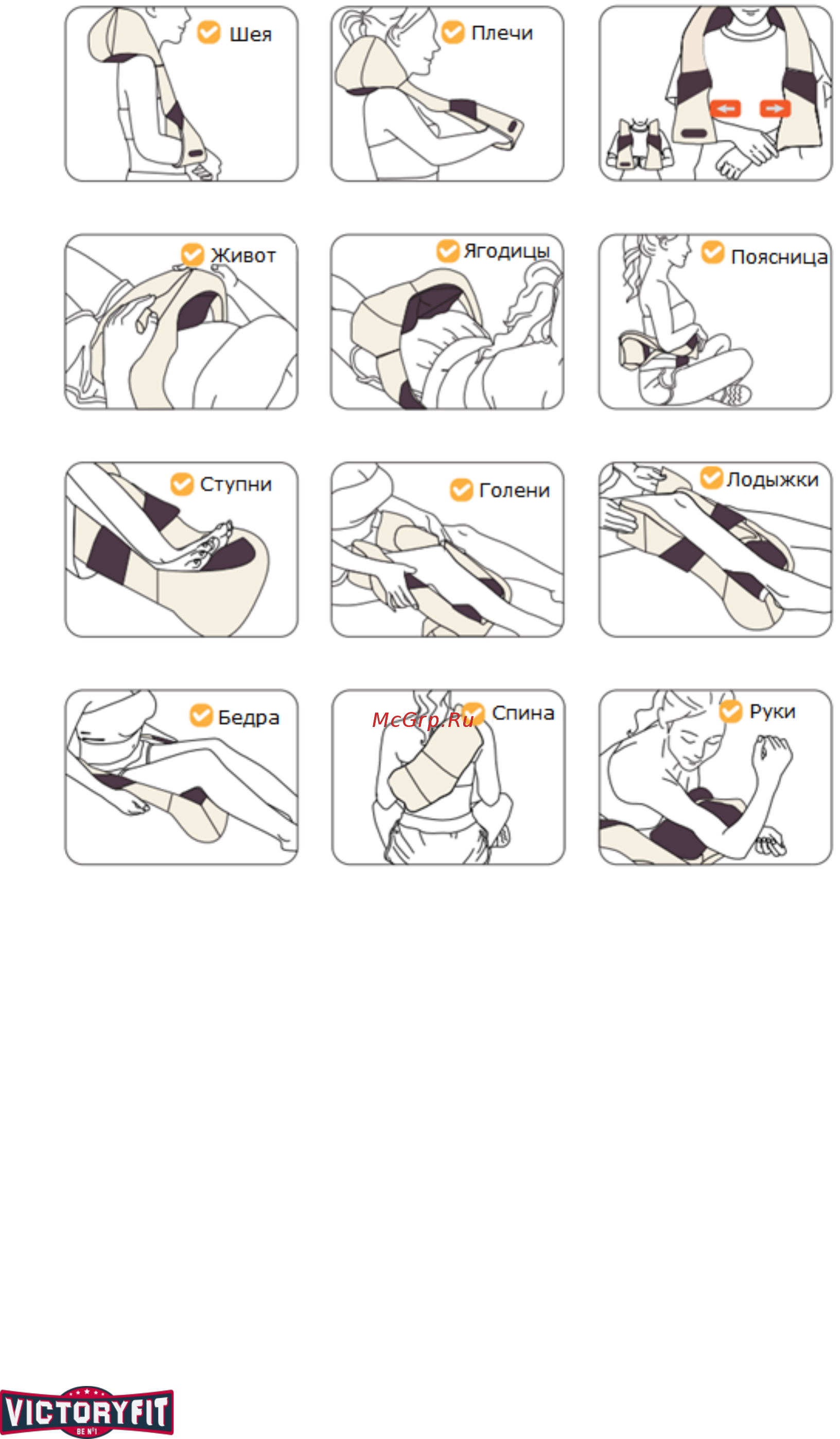 Шея

Плечи

Живот

Ягодицы

Поясница

Ступни

Голени

Лодыжки

Бедра

McGrp.Ru

Спина

Руки

VICTORYFIT
BE №1