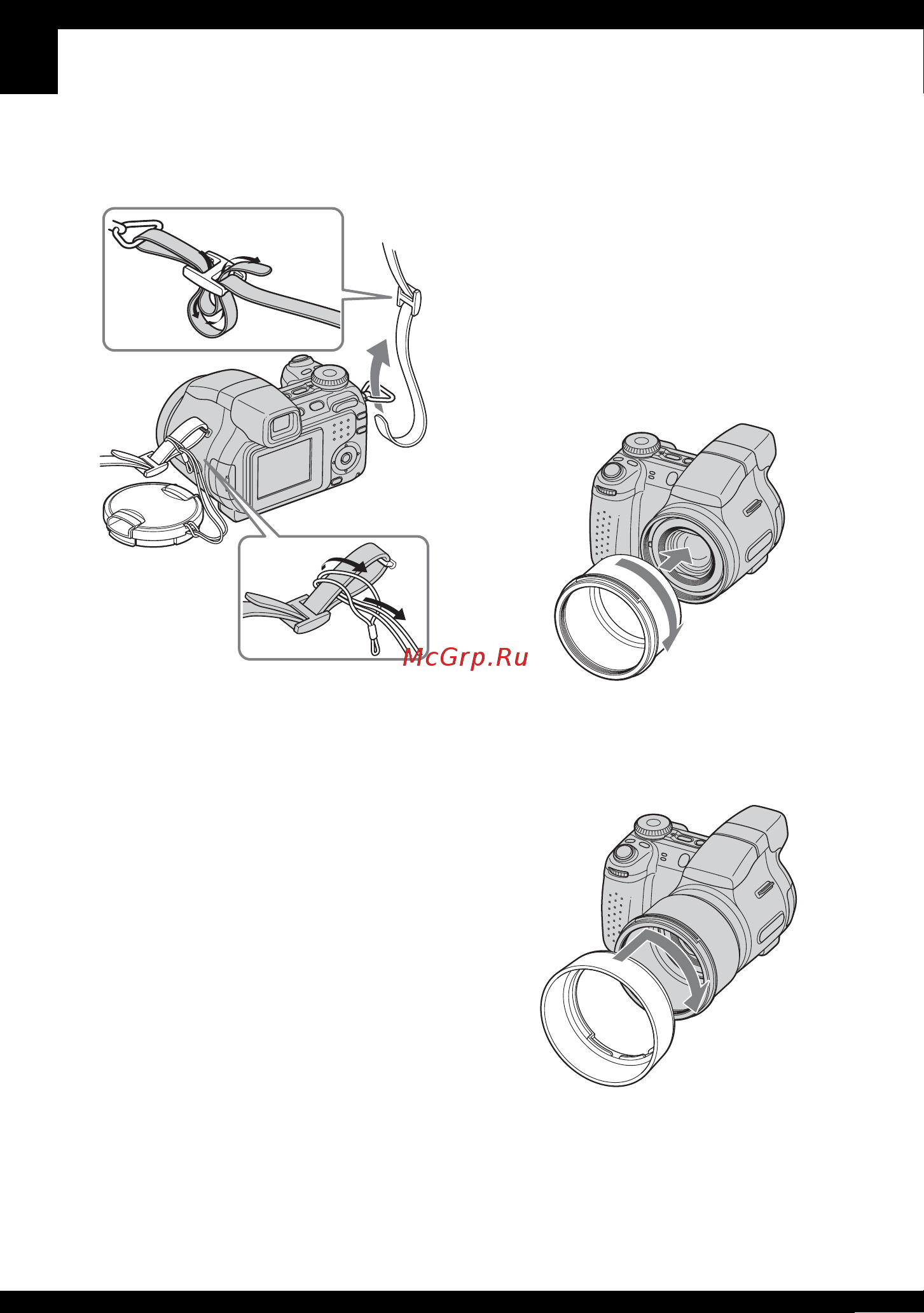 McGrp.Ru