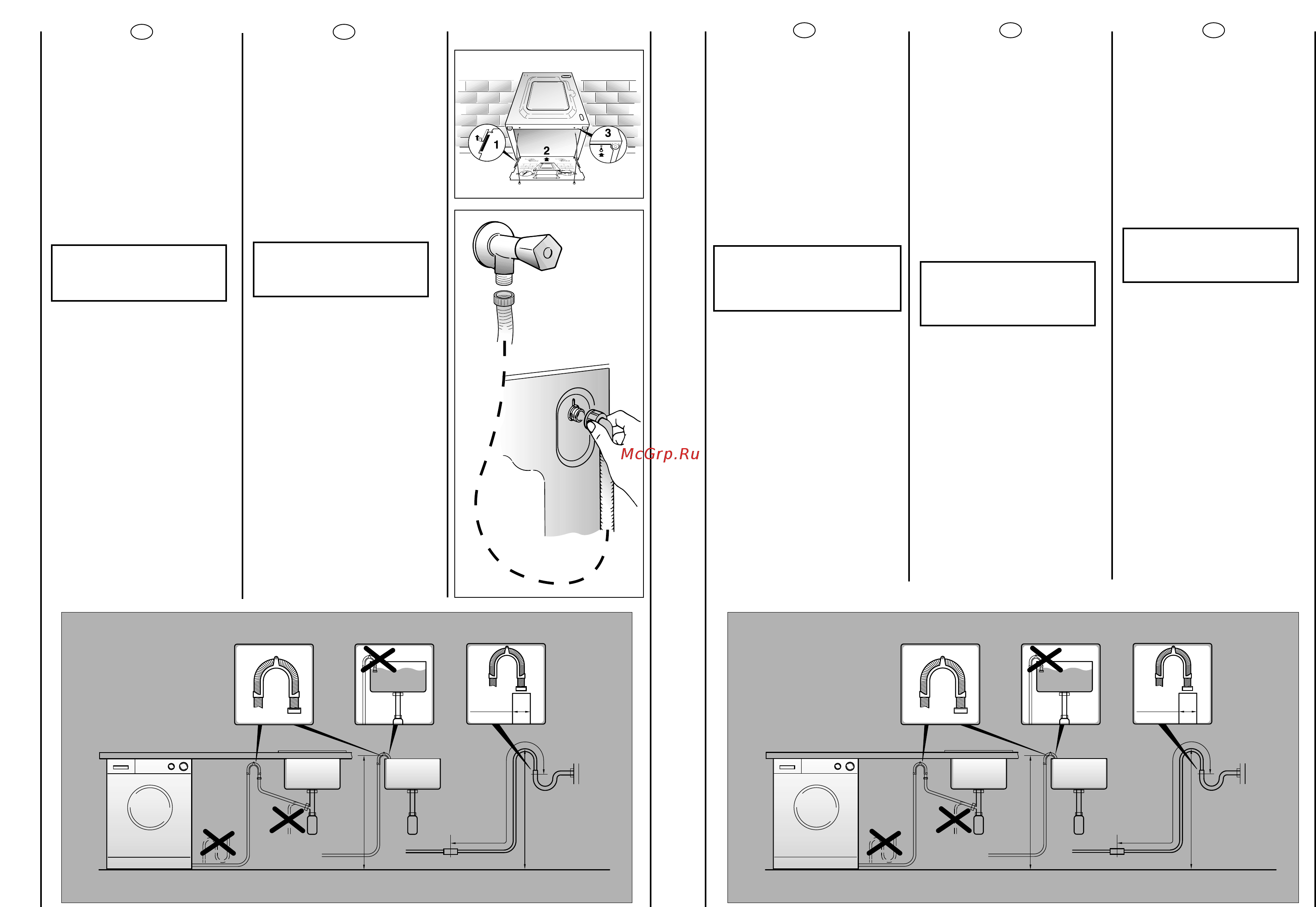 1

2

3

McGrp.Ru