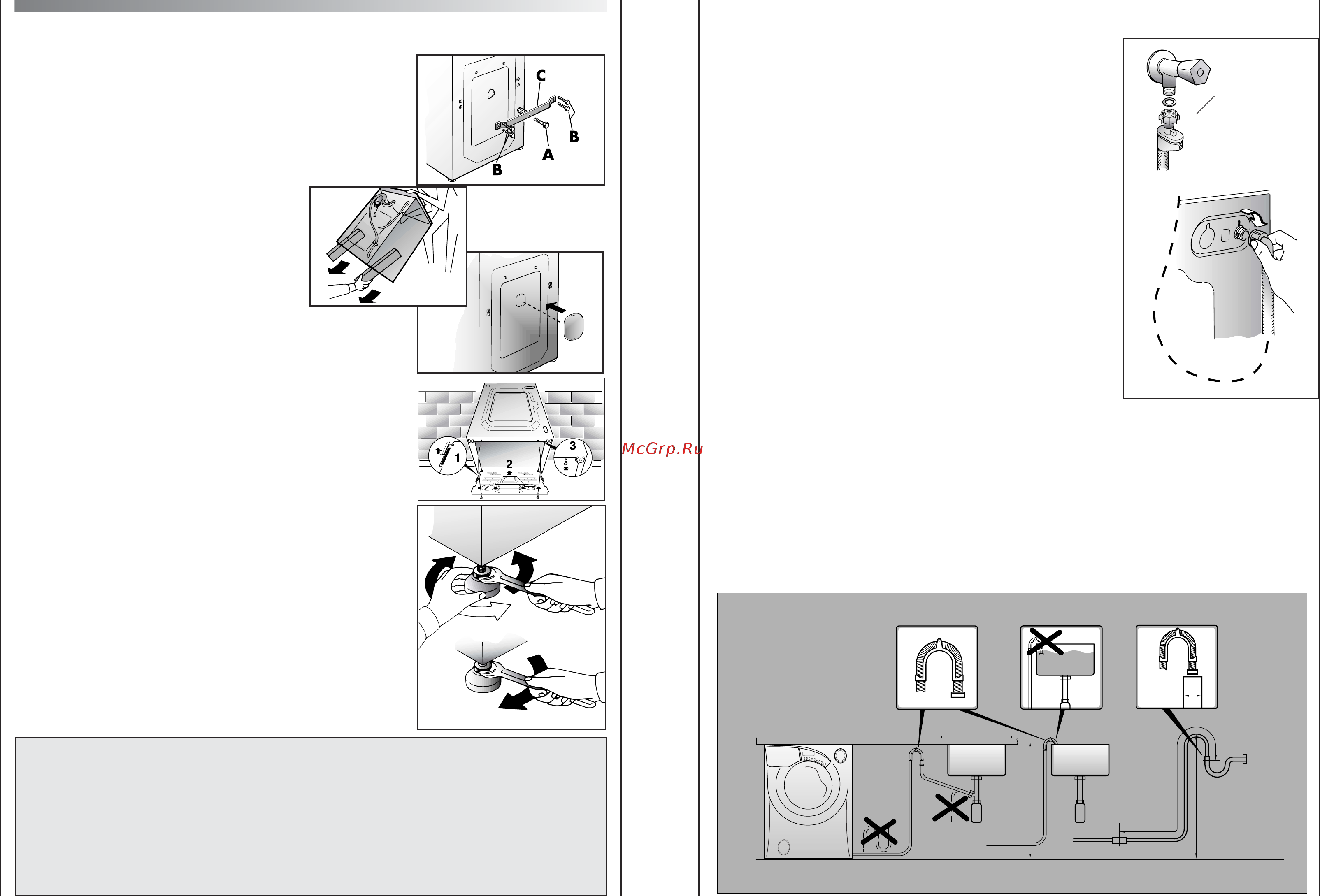 C
B
A
B
1
2
3
McGrp.Ru