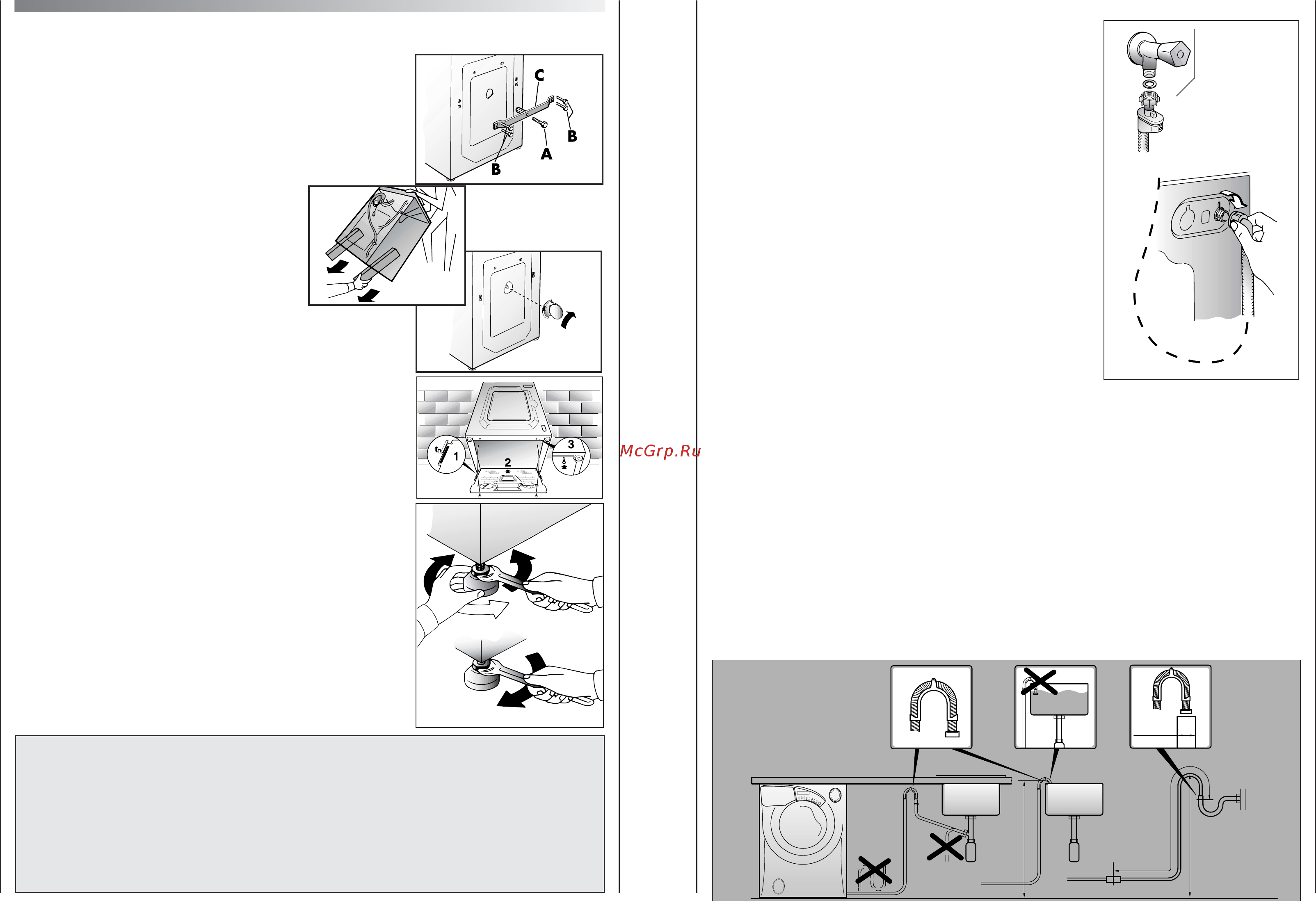 C
B
A
B
1
2
3
McGrp.Ru