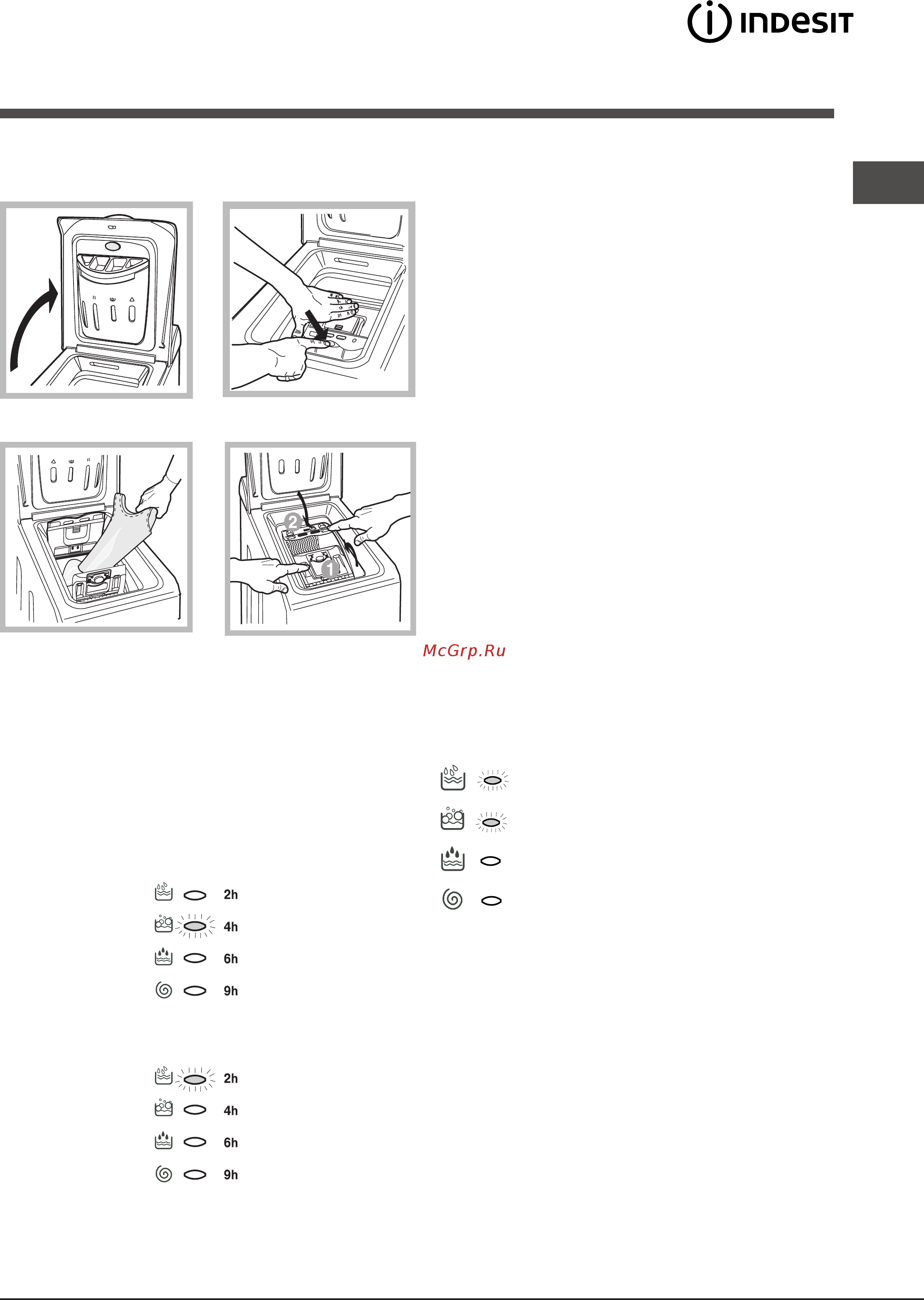 INDESIT

2

1

McGrp.Ru

2h

4h

6h

9h

2h

4h

6h

9h