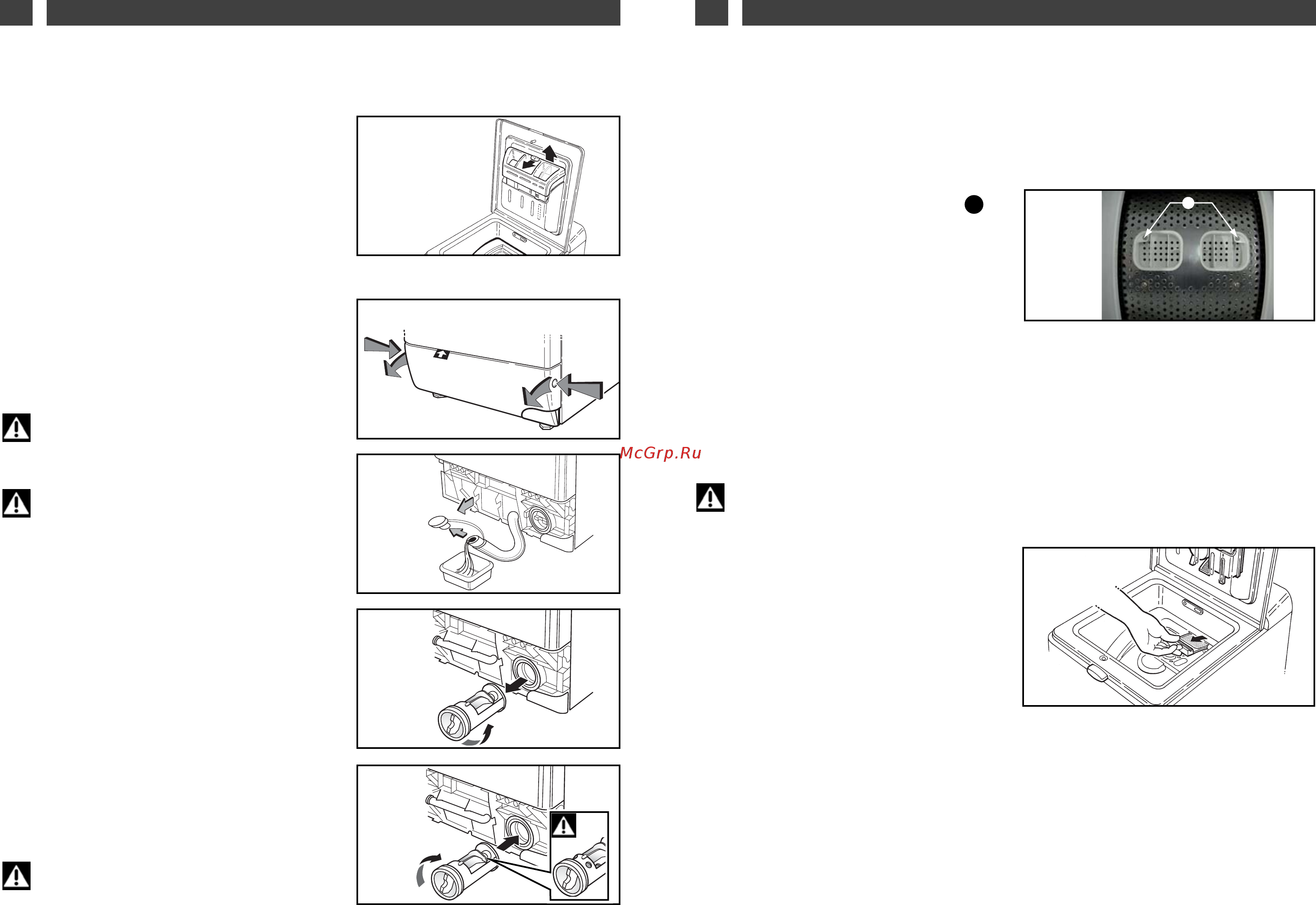 McGrp.Ru