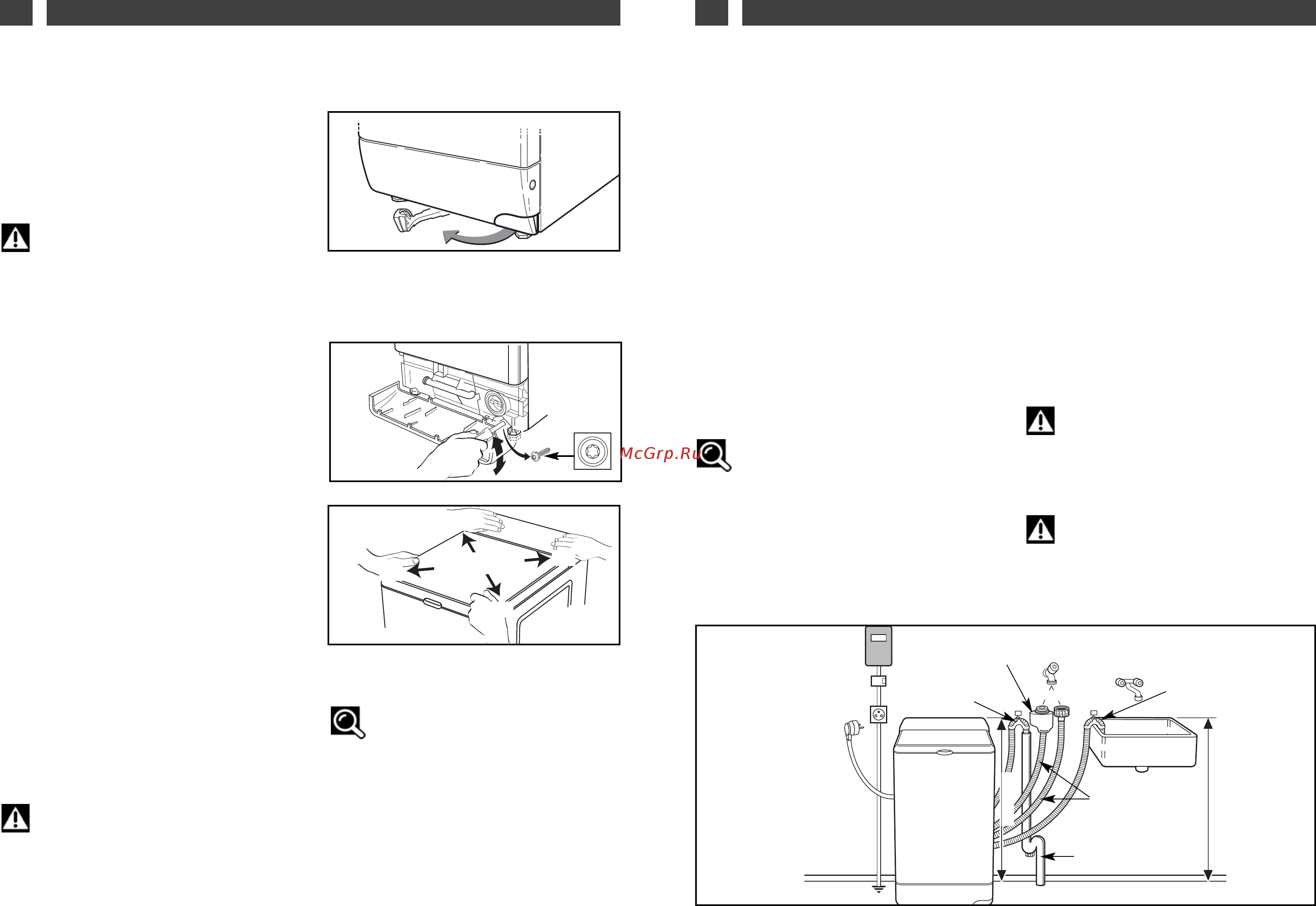 McGrp.Ru