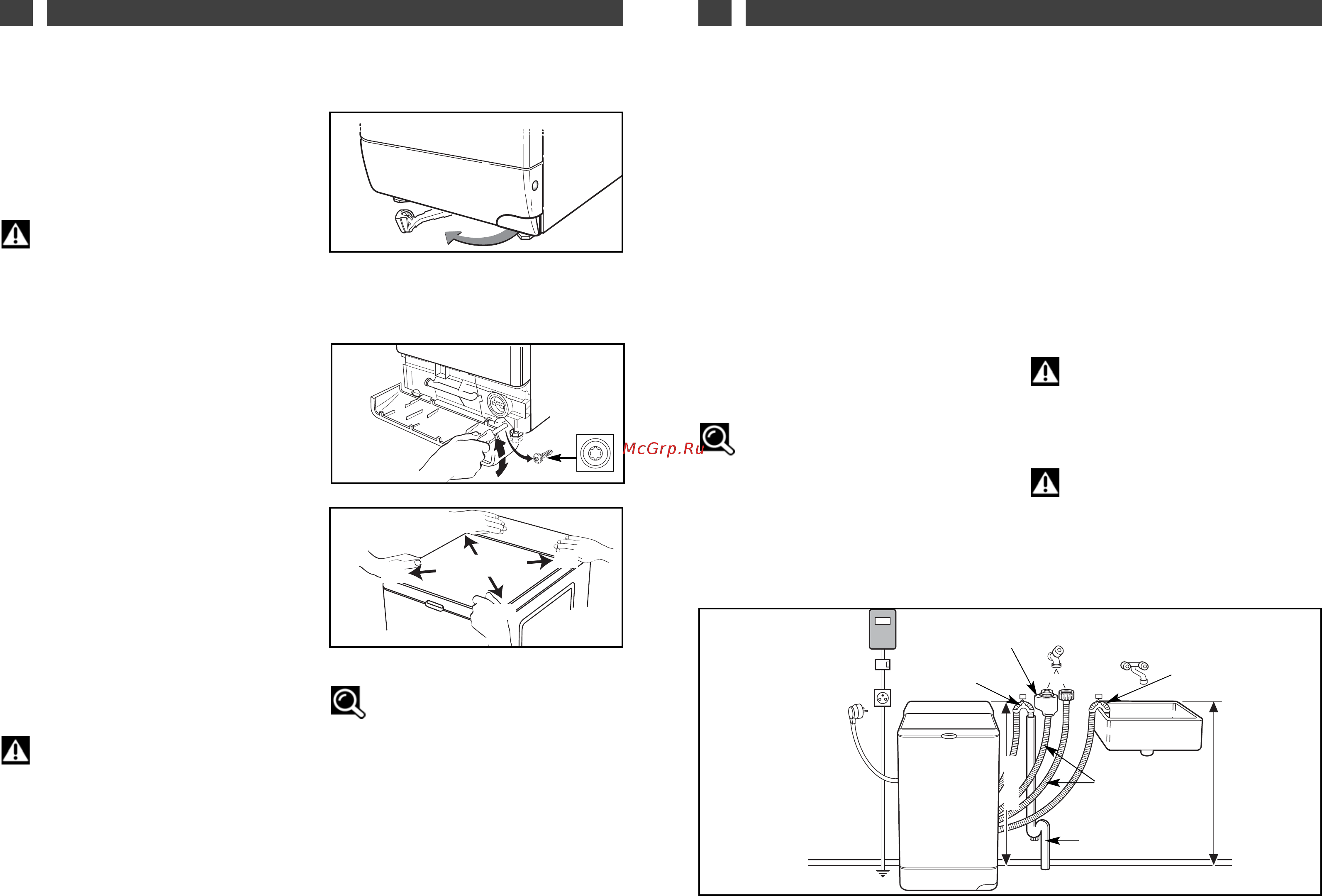 McGrp.Ru