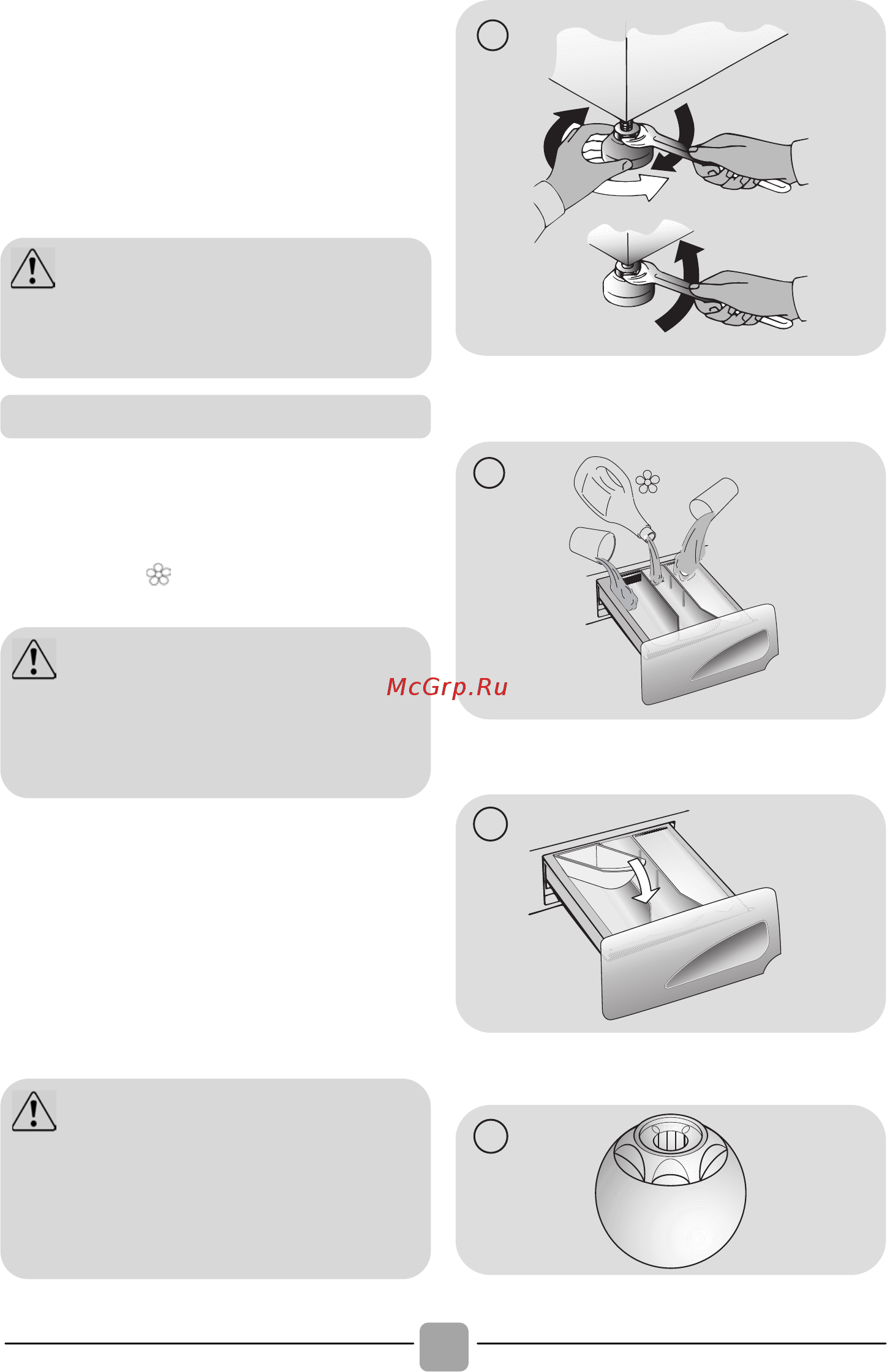 McGrp.Ru