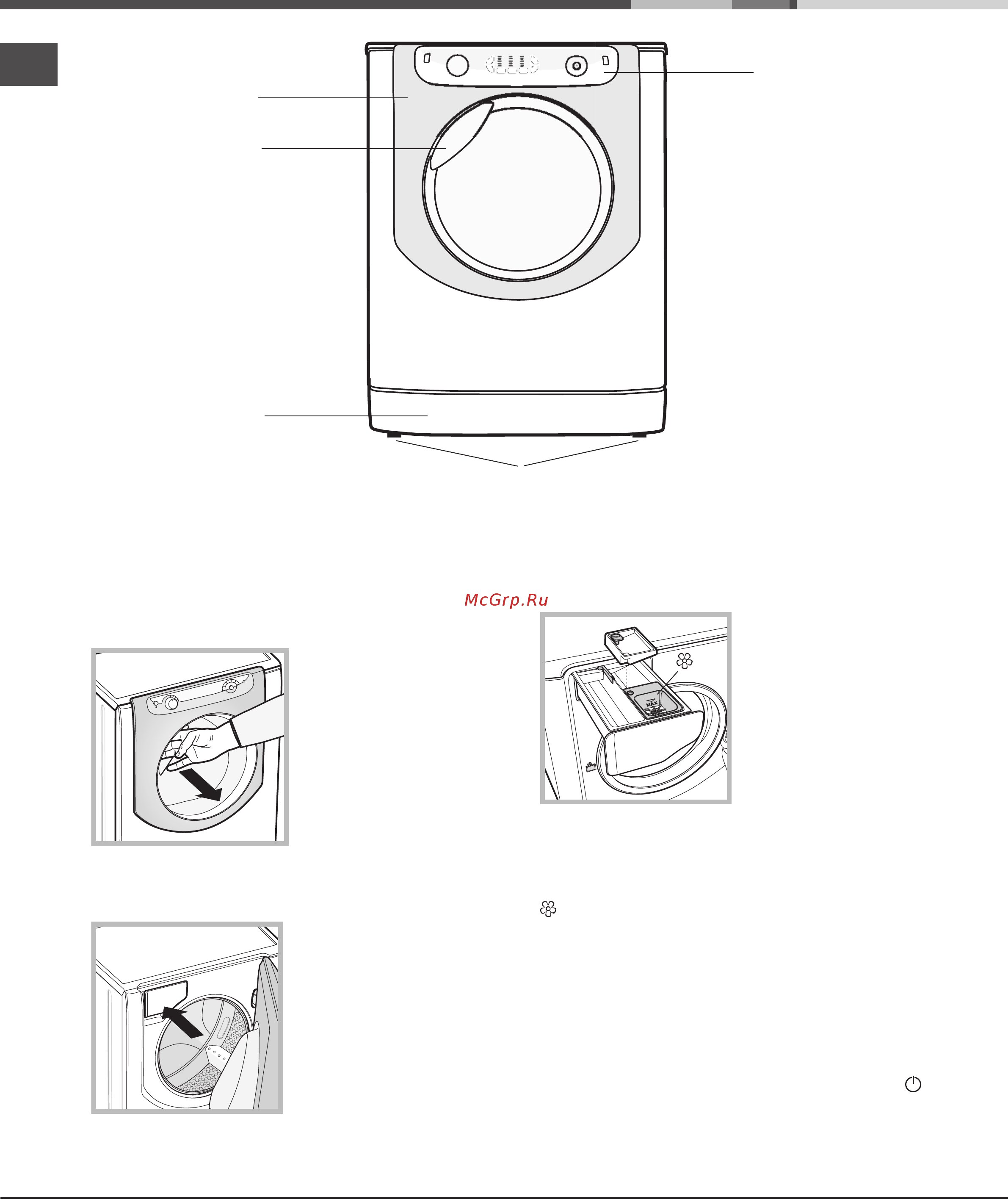 McGrp.Ru

MAX