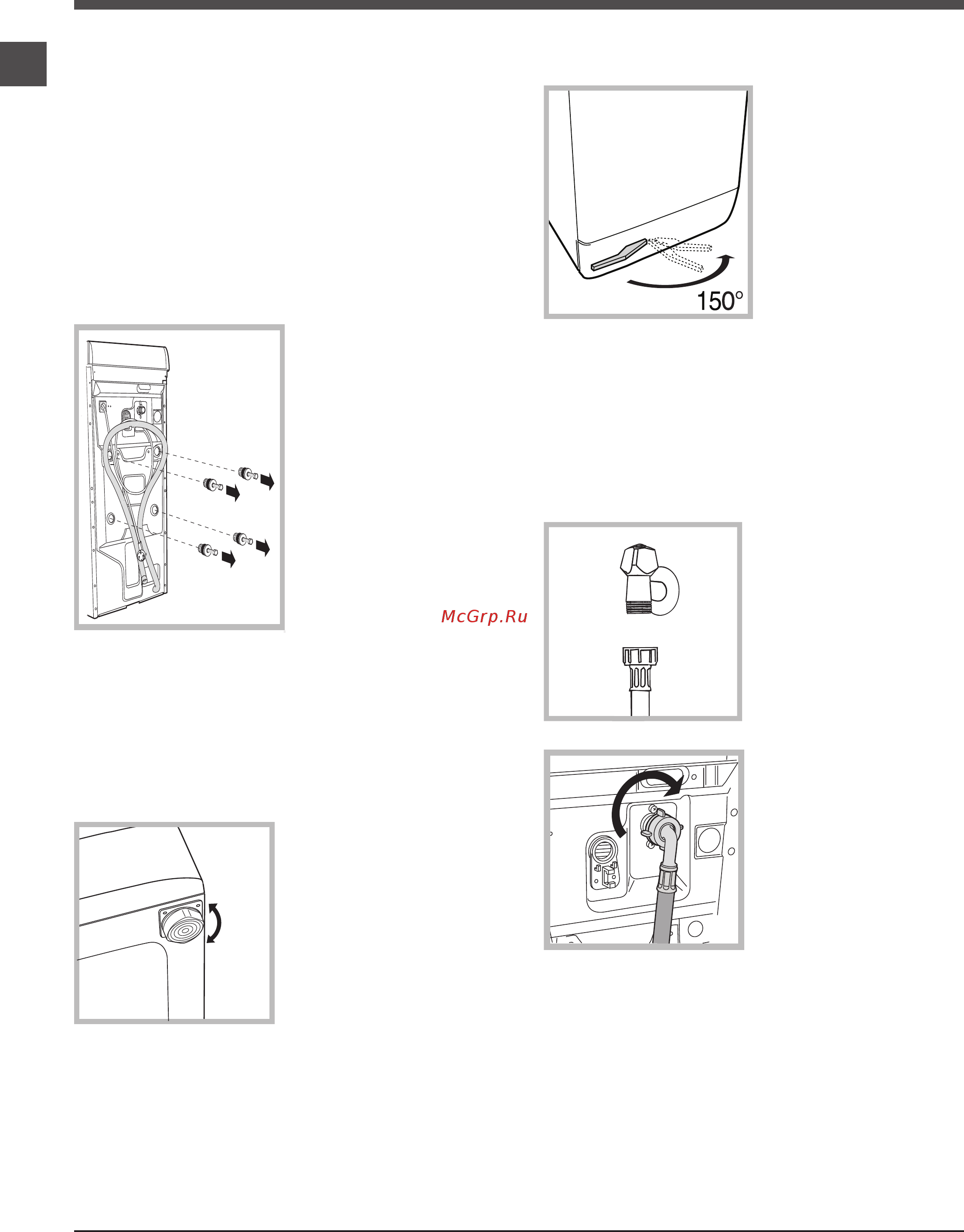 150°

McGrp.Ru