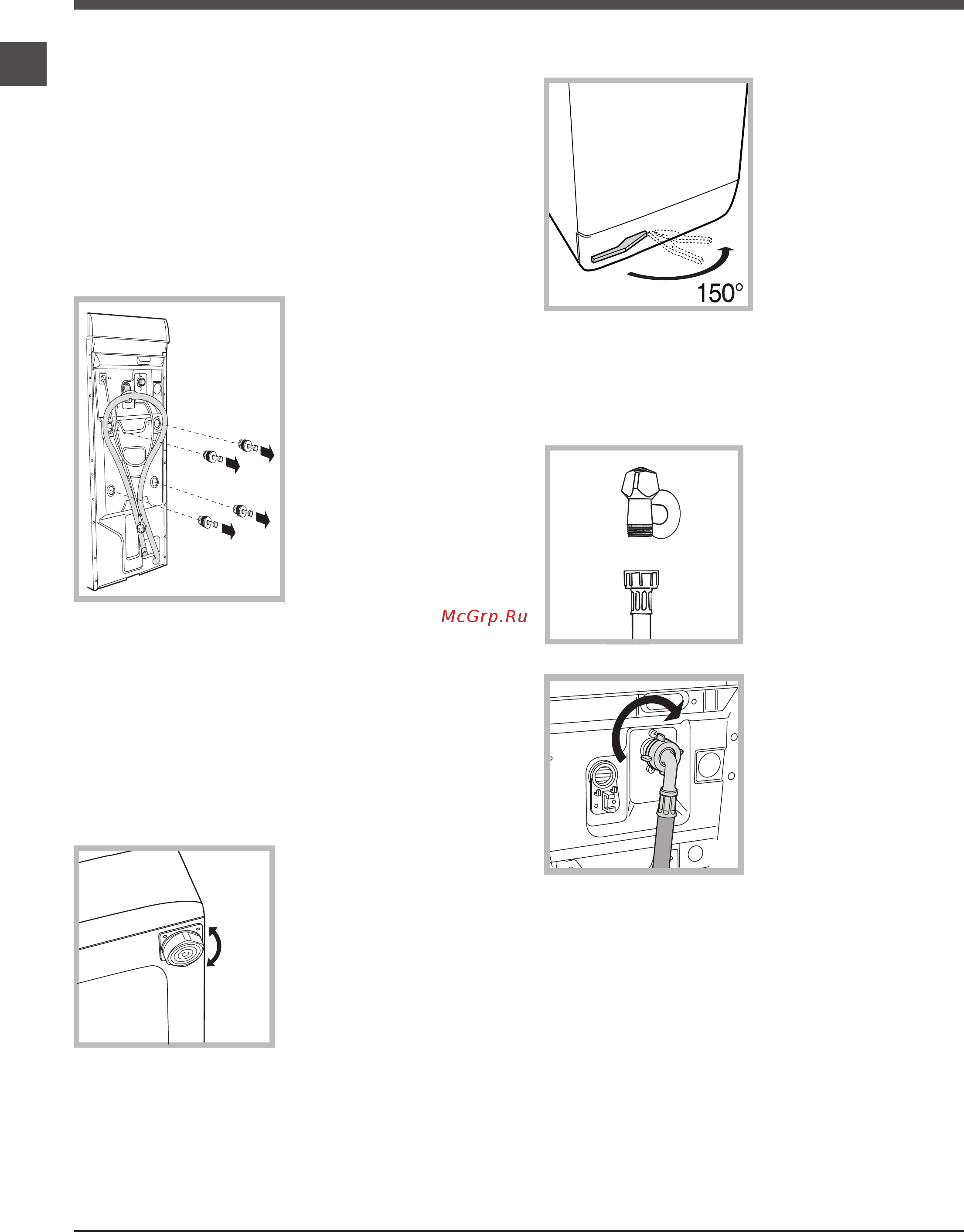 150°

McGrp.Ru