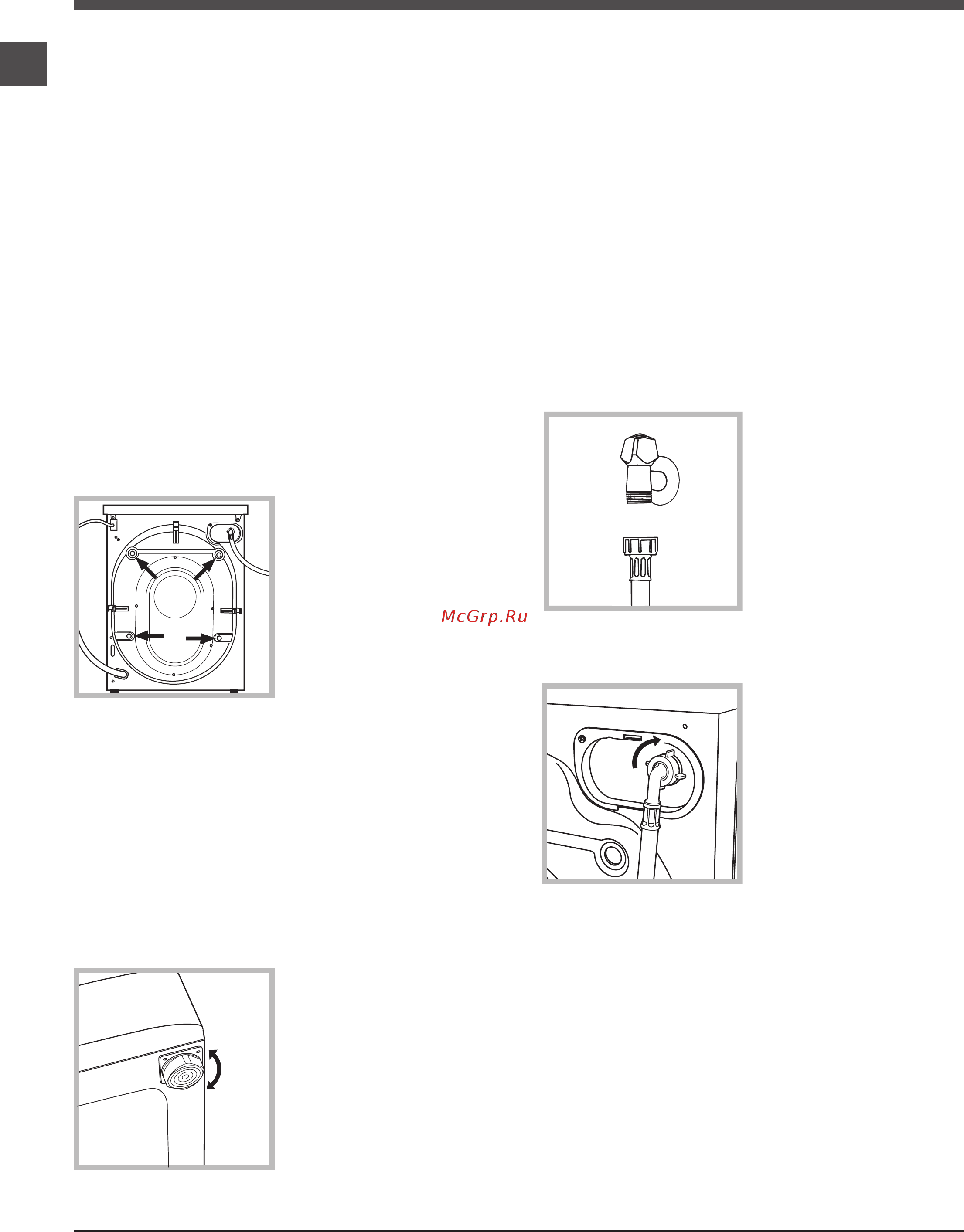 McGrp.Ru