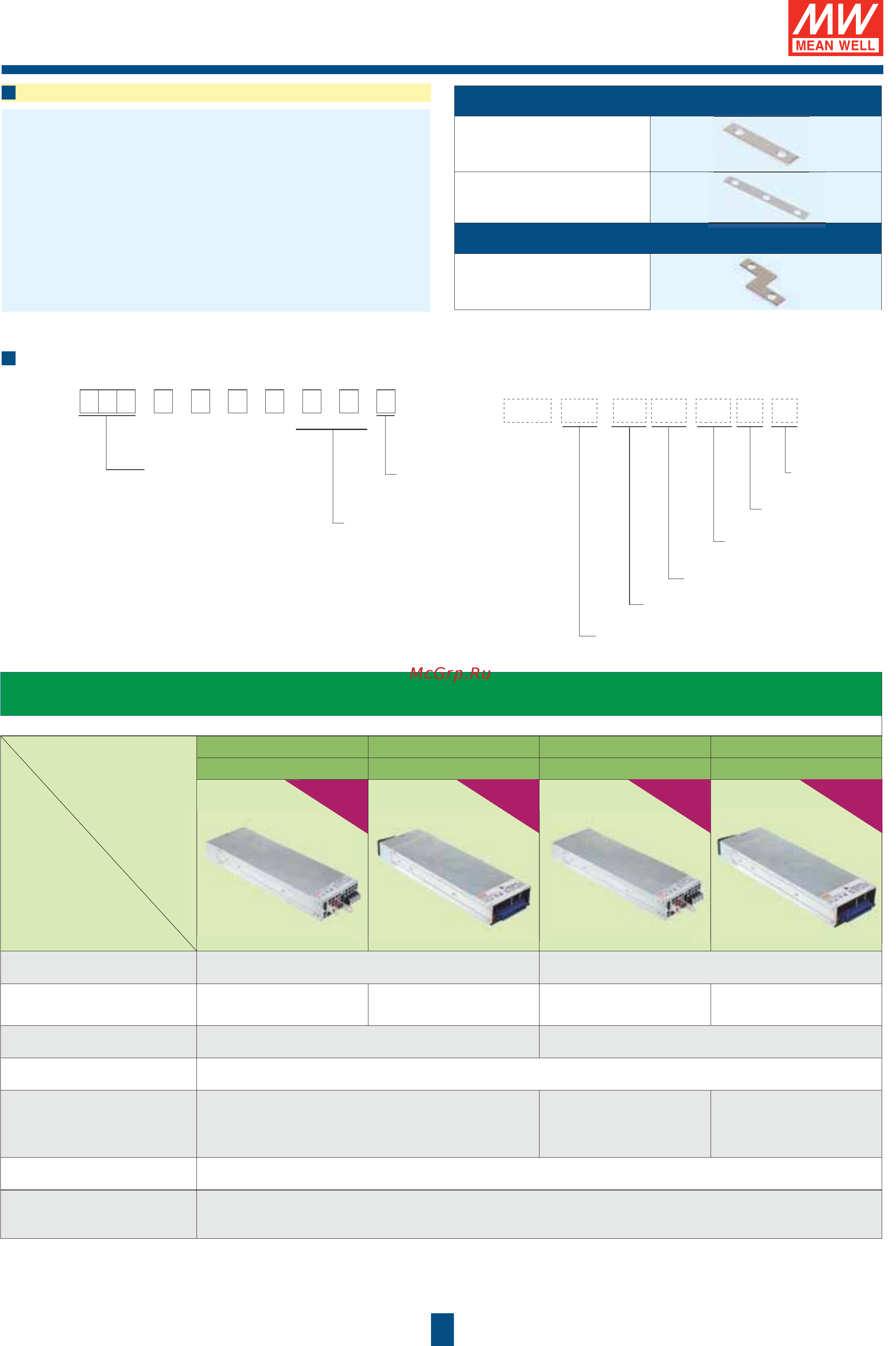 MW
MEAN WELL

McGrp.Ru