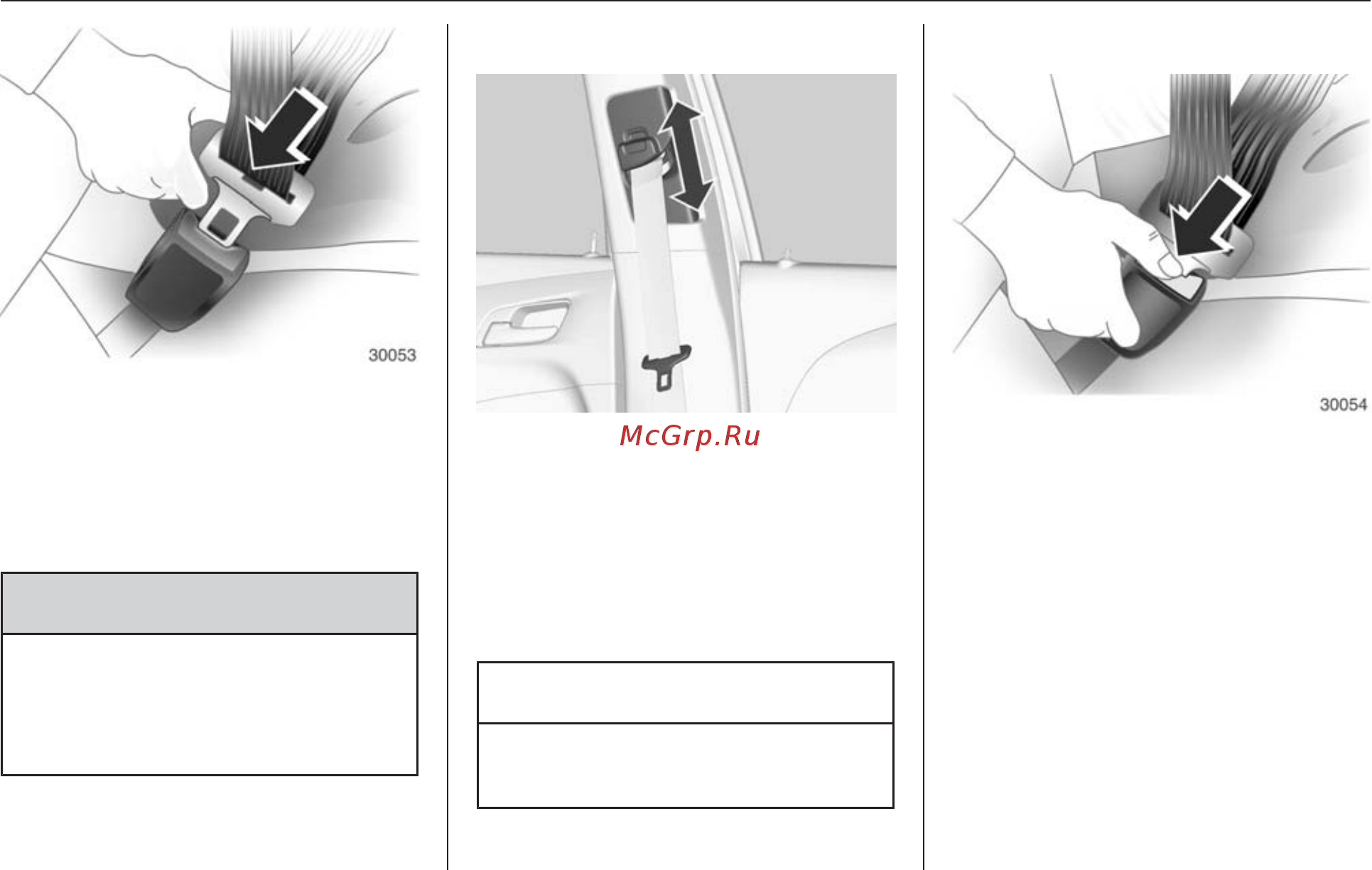 30053

McGrp.Ru

30054