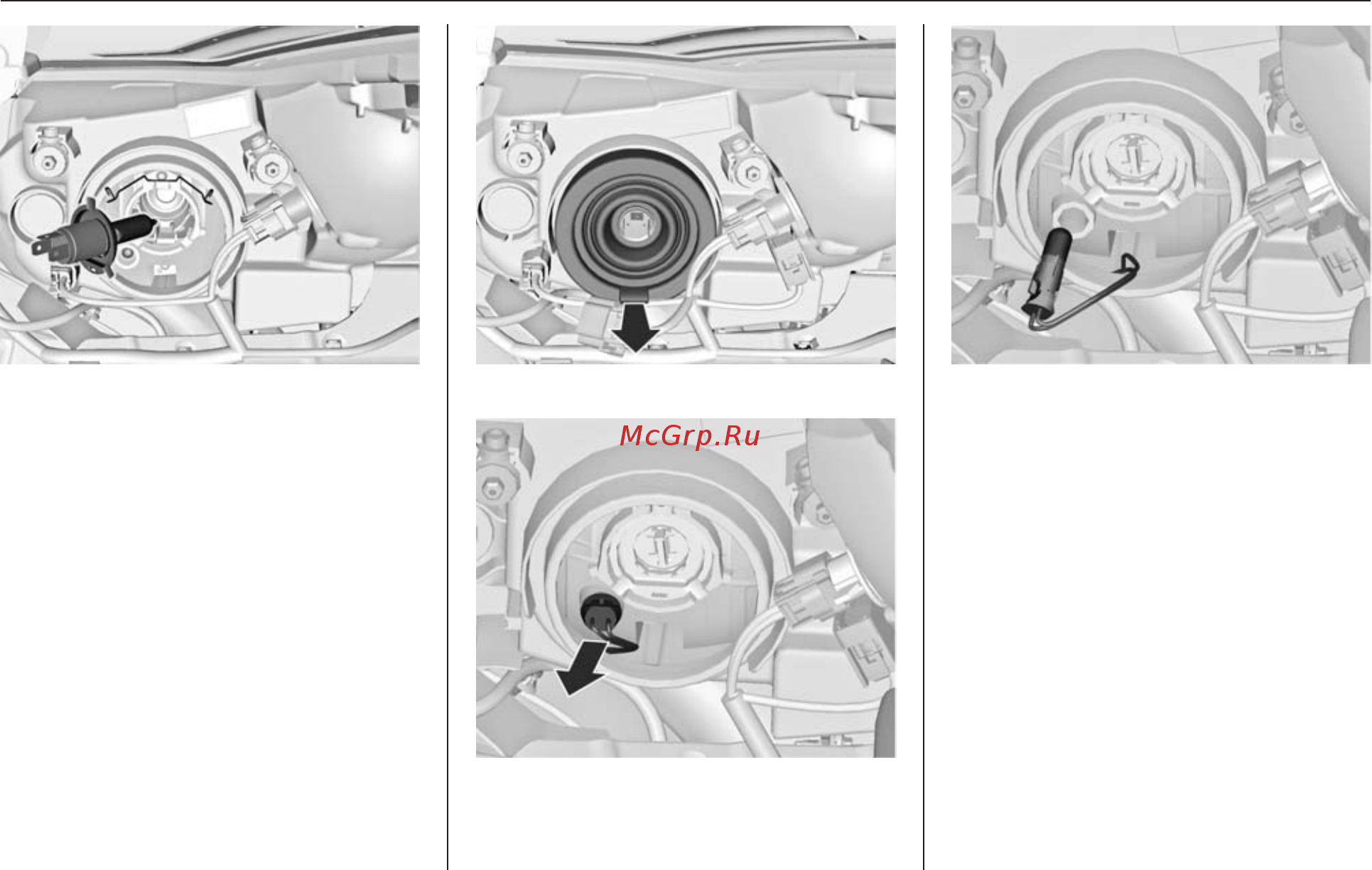 McGrp.Ru