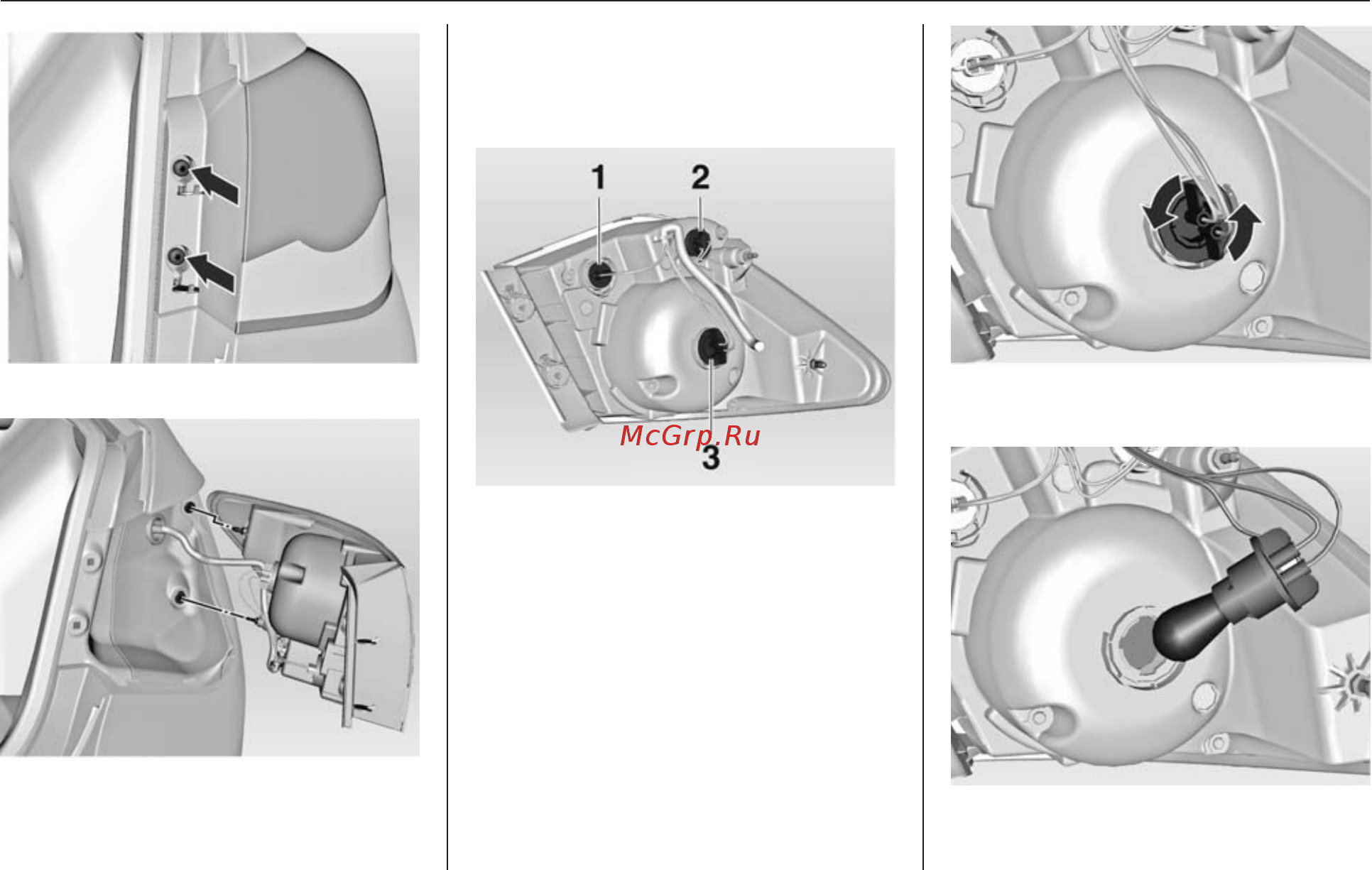 1
2
McGrp.Ru
3