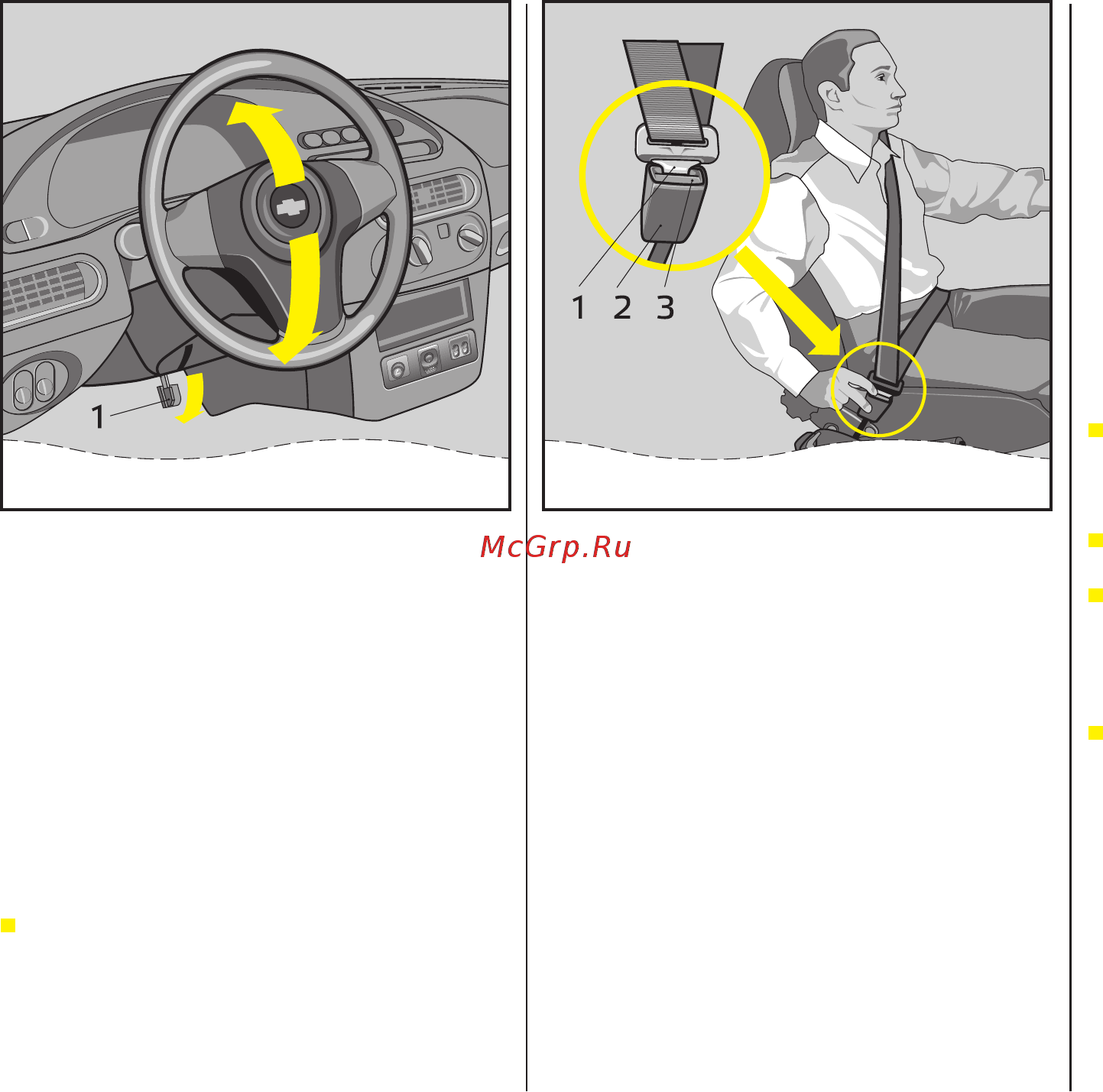 1

1 2 3

McGrp.Ru