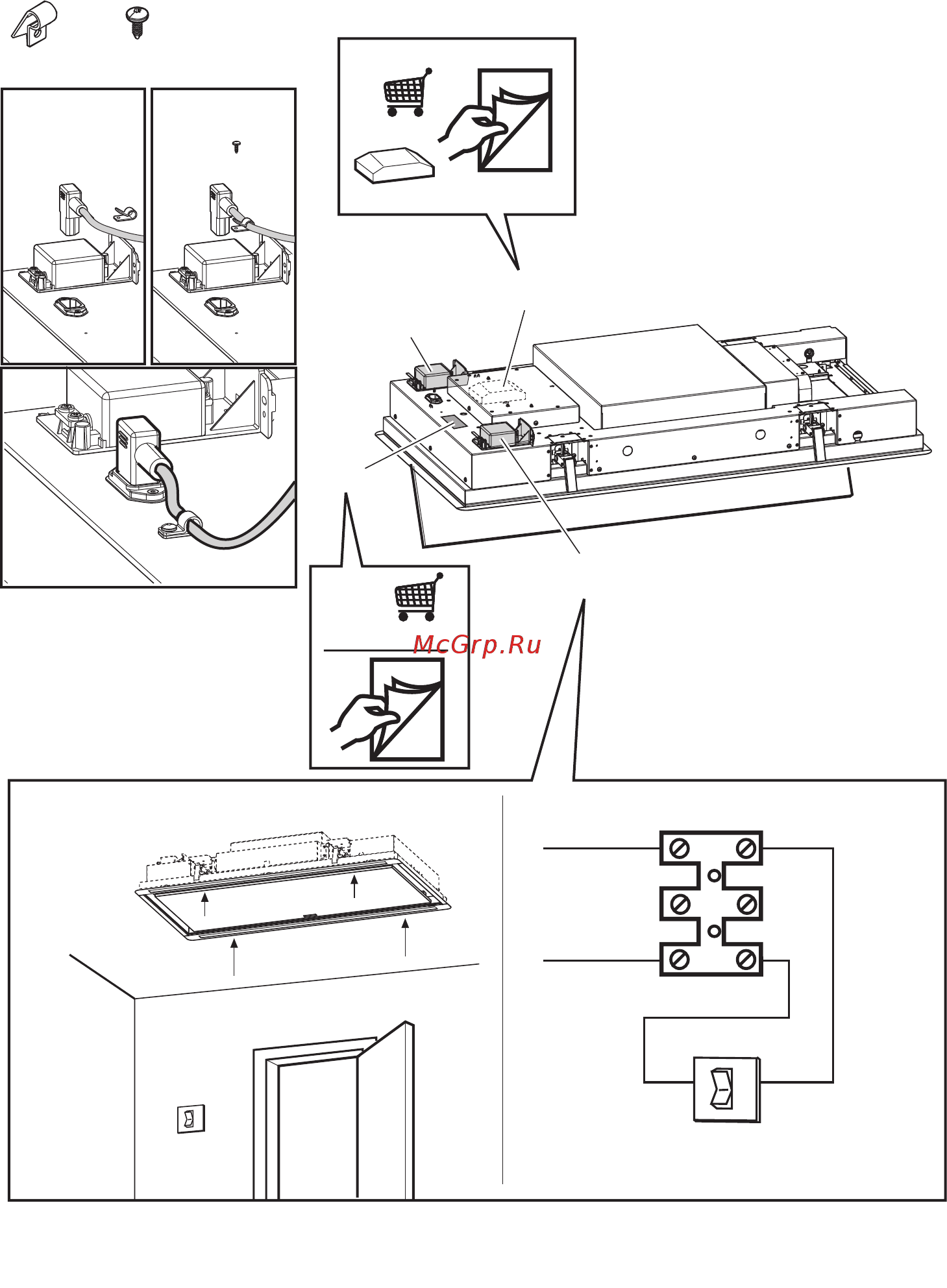 McGrp.Ru