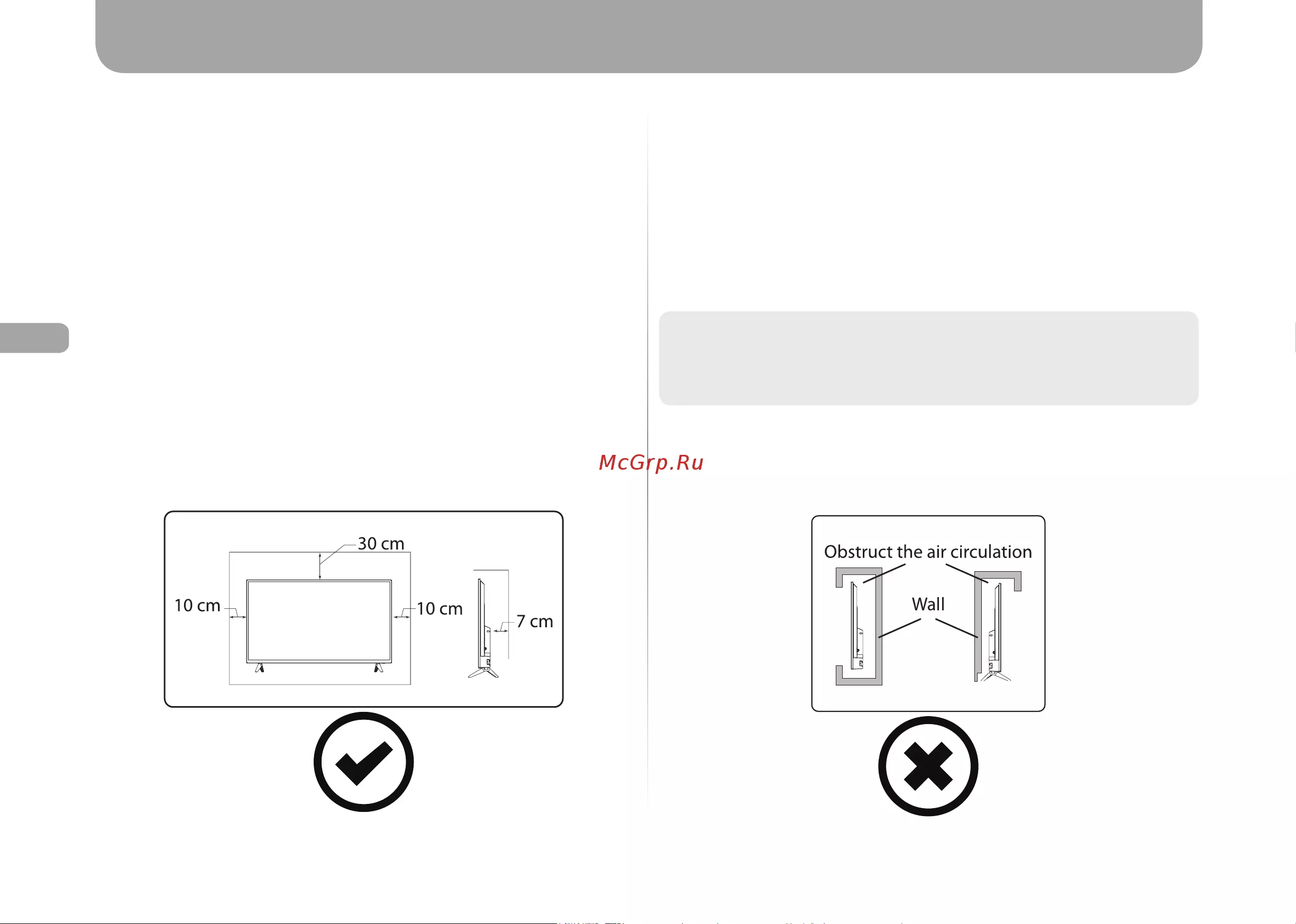 McGrp.Ru

30 cm
10 cm
10 cm
7 cm

Obstruct the air circulation
Wall