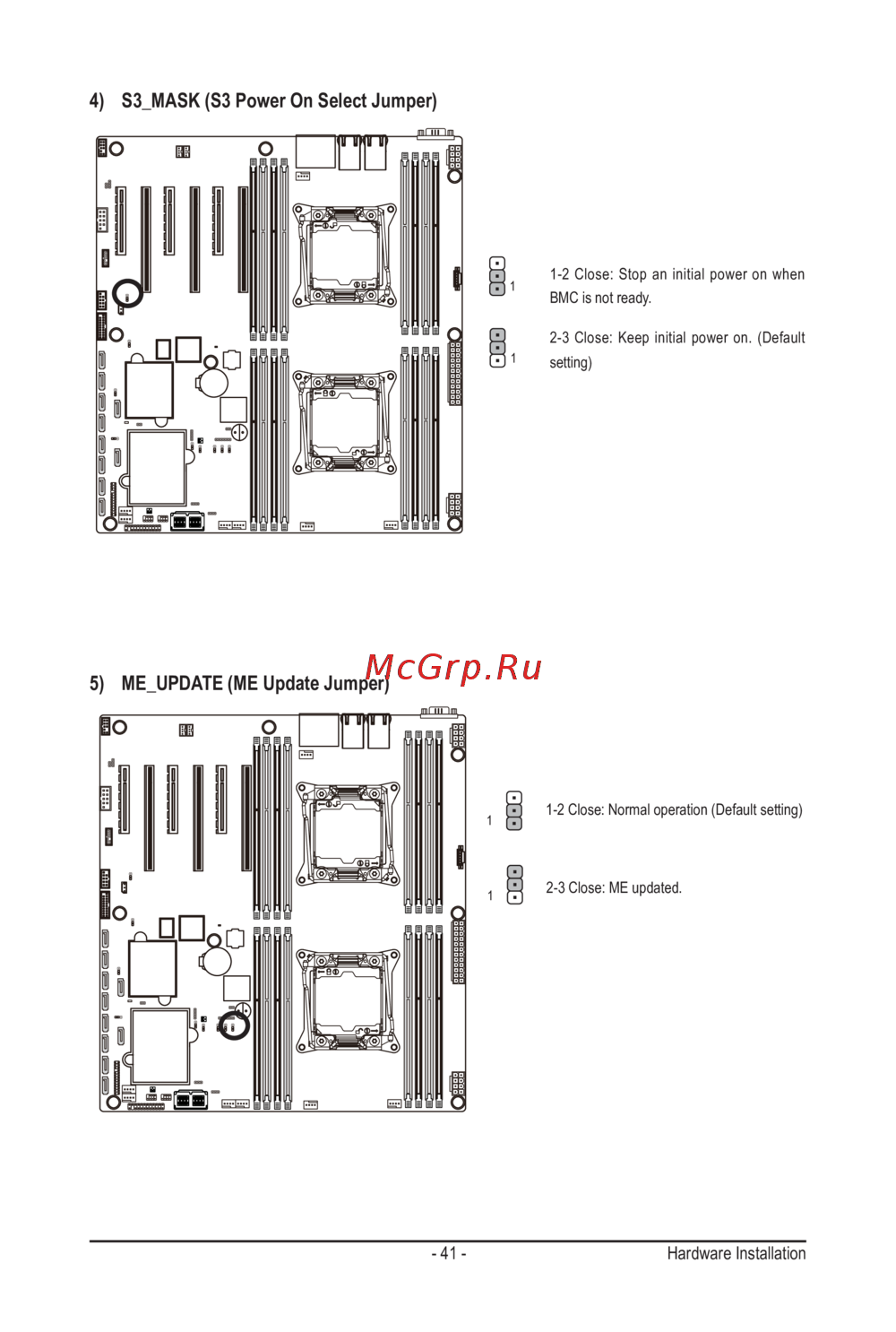 4) S3_MASK (S3 Power On Select Jumper)

1

1-2 Close: Stop an initial power on when BMC is not ready.

1

2-3 Close: Keep initial power on. (Default setting)

McGrp.Ru

5) ME_UPDATE (ME Update Jumper)

1

1-2 Close: Normal operation (Default setting)

1

2-3 Close: ME updated.

- 41 -

Hardware Installation