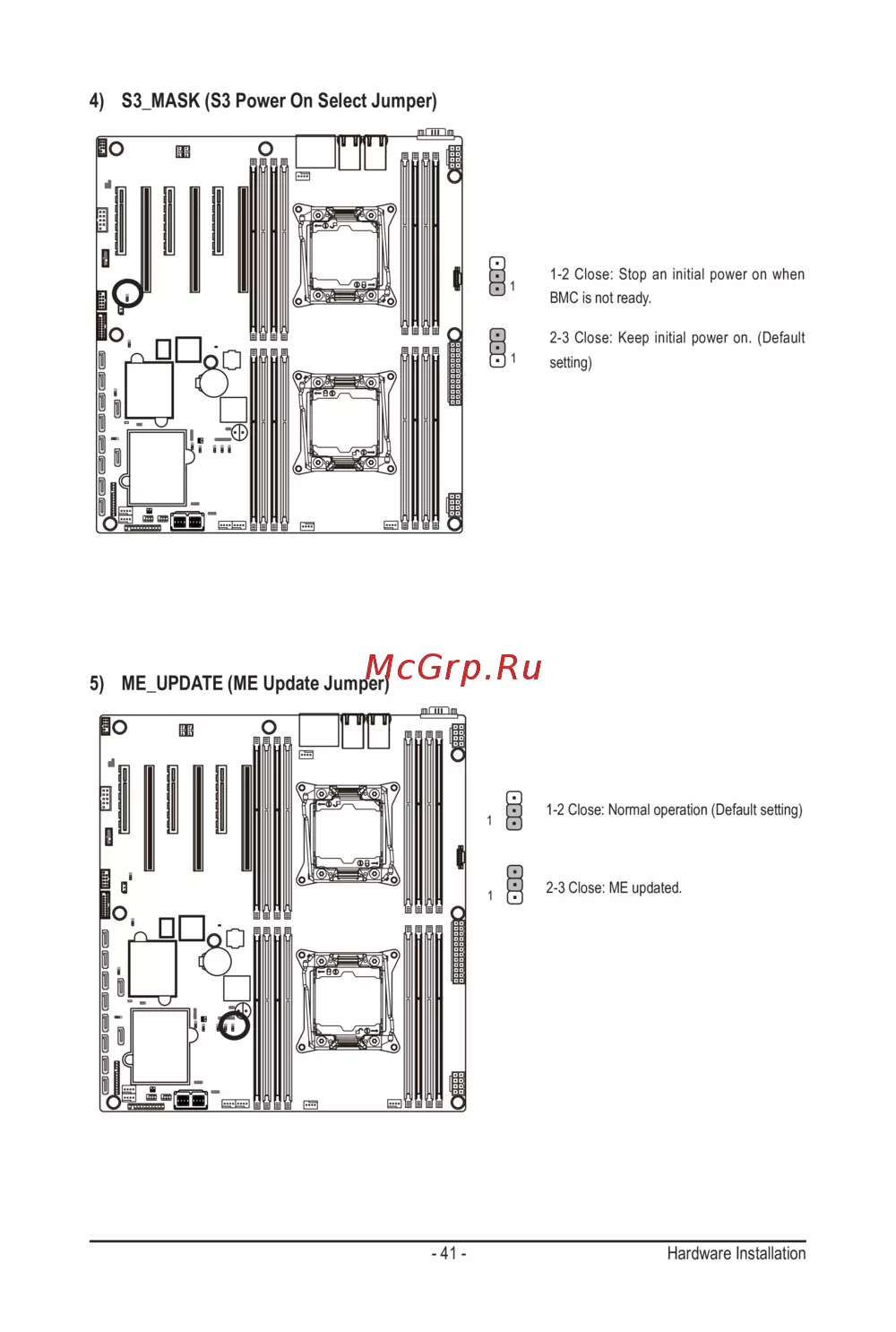 4) S3_MASK (S3 Power On Select Jumper)

1

1-2 Close: Stop an initial power on when BMC is not ready.

1

2-3 Close: Keep initial power on. (Default setting)

McGrp.Ru

5) ME_UPDATE (ME Update Jumper)

1

1-2 Close: Normal operation (Default setting)

1

2-3 Close: ME updated.

- 41 -

Hardware Installation