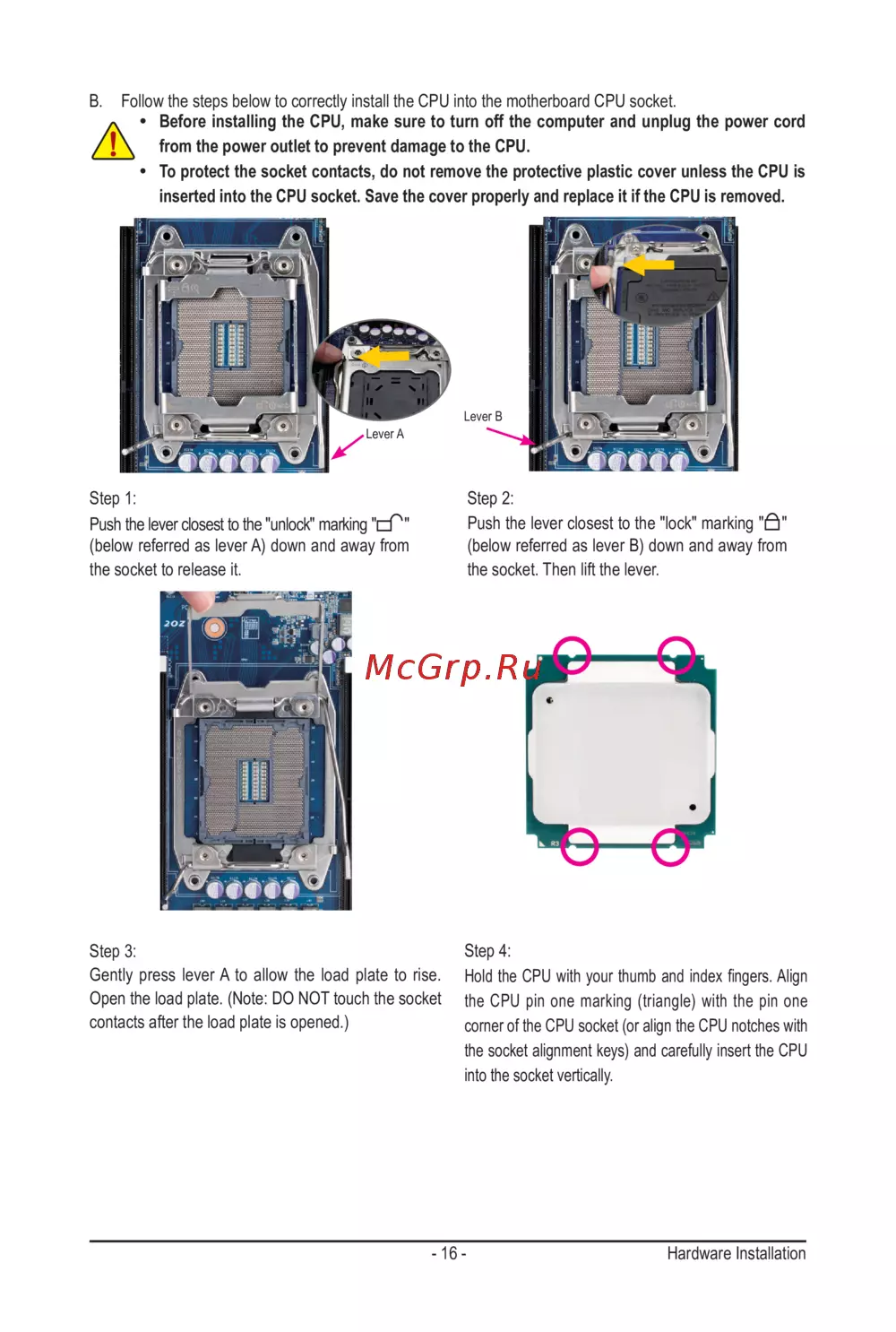 B. Follow the steps below to correctly install the CPU into the motherboard CPU socket.

• Before installing the CPU, make sure to turn off the computer and unplug the power cord from the power outlet to prevent damage to the CPU.

• To protect the socket contacts, do not remove the protective plastic cover unless the CPU is inserted into the CPU socket. Save the cover properly and replace it if the CPU is removed.

Lever A

Lever B

Step 1:
Push the lever closest to the "unlock" marking "" (below referred as lever A) down and away from the socket to release it.

Step 2:
Push the lever closest to the "lock" marking "" (below referred as lever B) down and away from the socket. Then lift the lever.

McGrp.Ru

Step 3:
Gently press lever A to allow the load plate to rise. Open the load plate. (Note: DO NOT touch the socket contacts after the load plate is opened.)

Step 4:
Hold the CPU with your thumb and index fingers. Align the CPU pin one marking (triangle) with the pin one corner of the CPU socket (or align the CPU notches with the socket alignment keys) and carefully insert the CPU into the socket vertically.

- 16 -

Hardware Installation